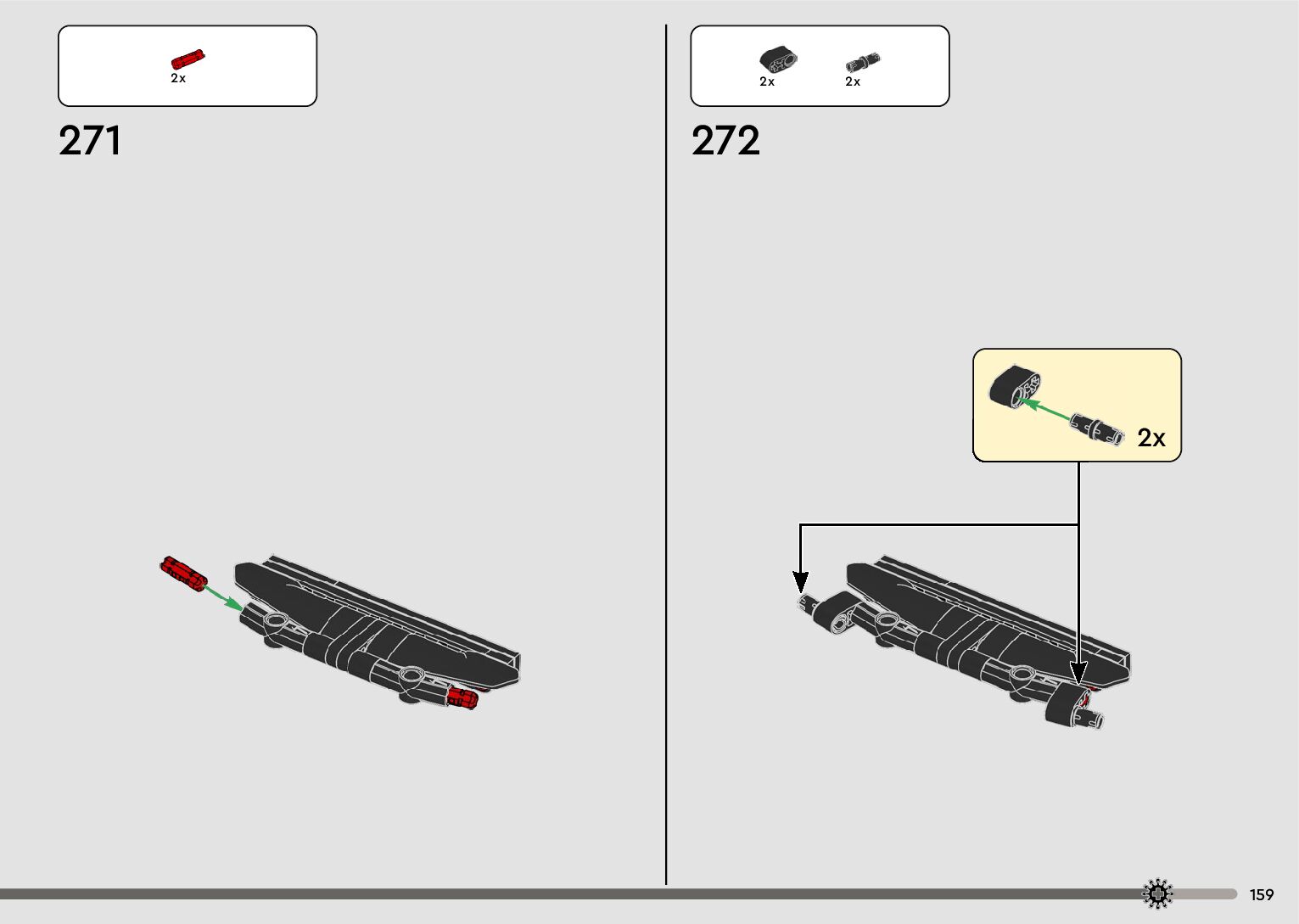 2x

271

2x 2x

272

2x

159