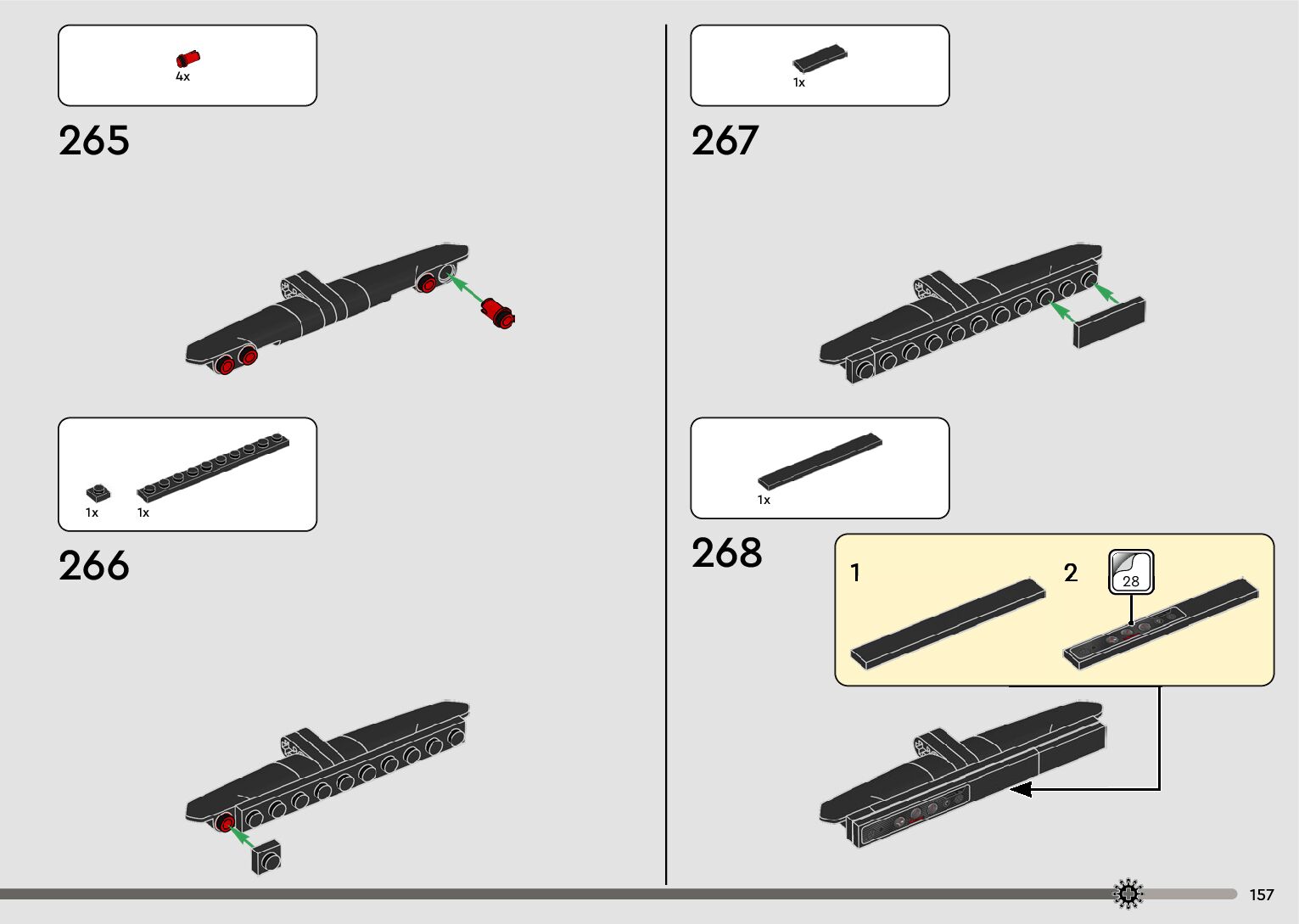 4x

265

1x 1x

266

1x

267

1x

268

1

2

28

157