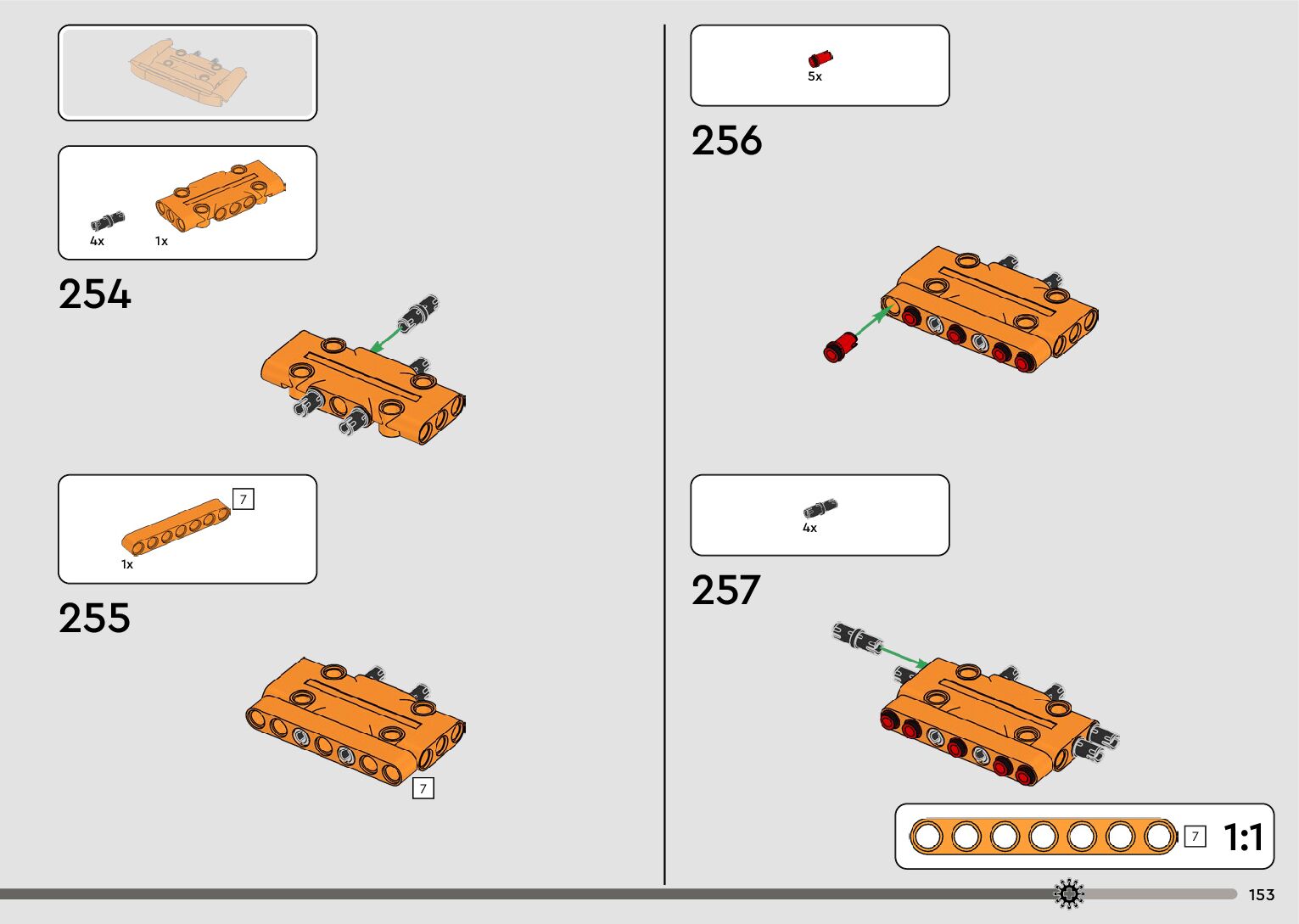 4x 1x

254

7

1x

255

7

5x

256

4x

257

7 1:1

153