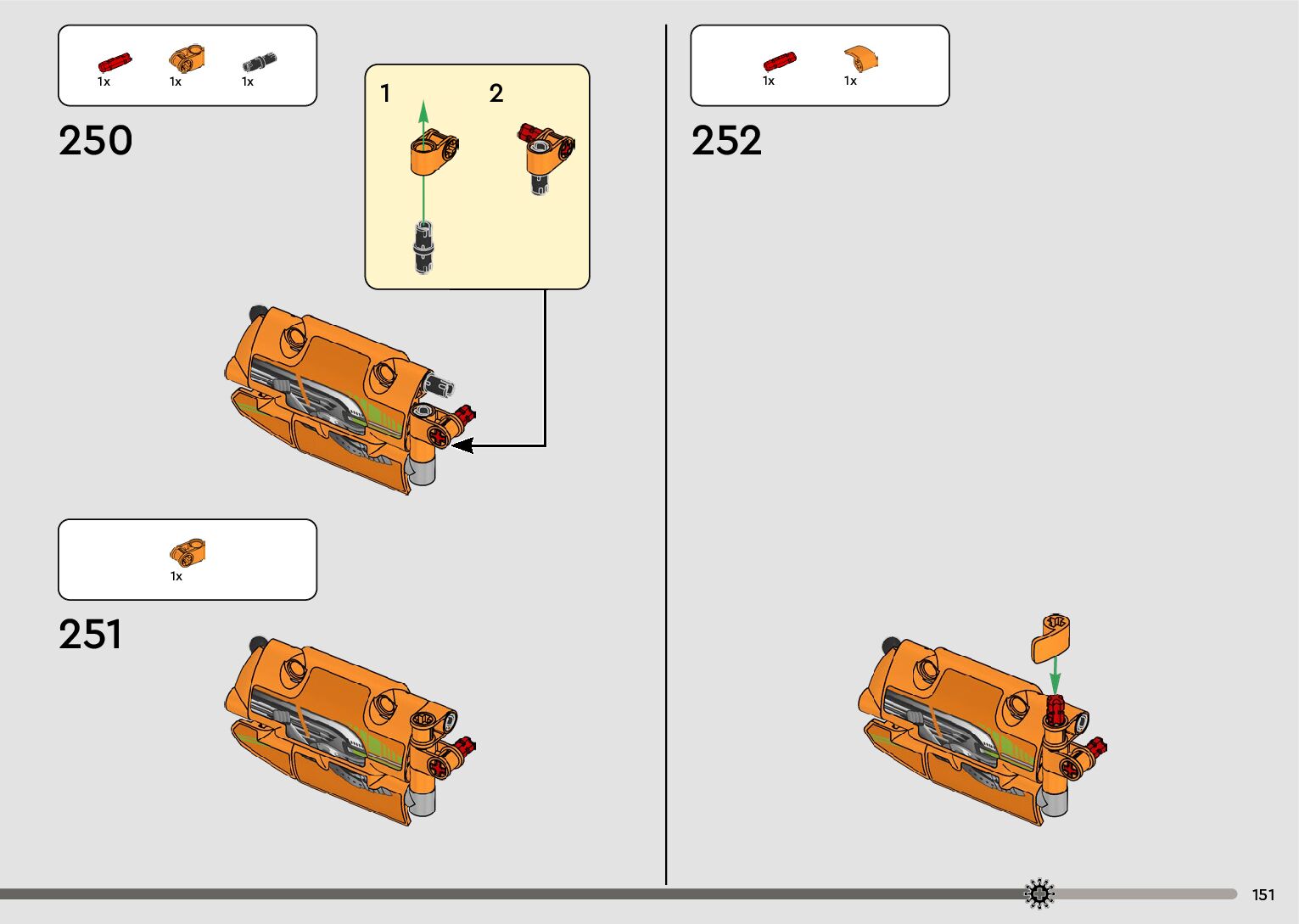 1x 1x 1x

250

1

2

1x

251

1x 1x

252

151