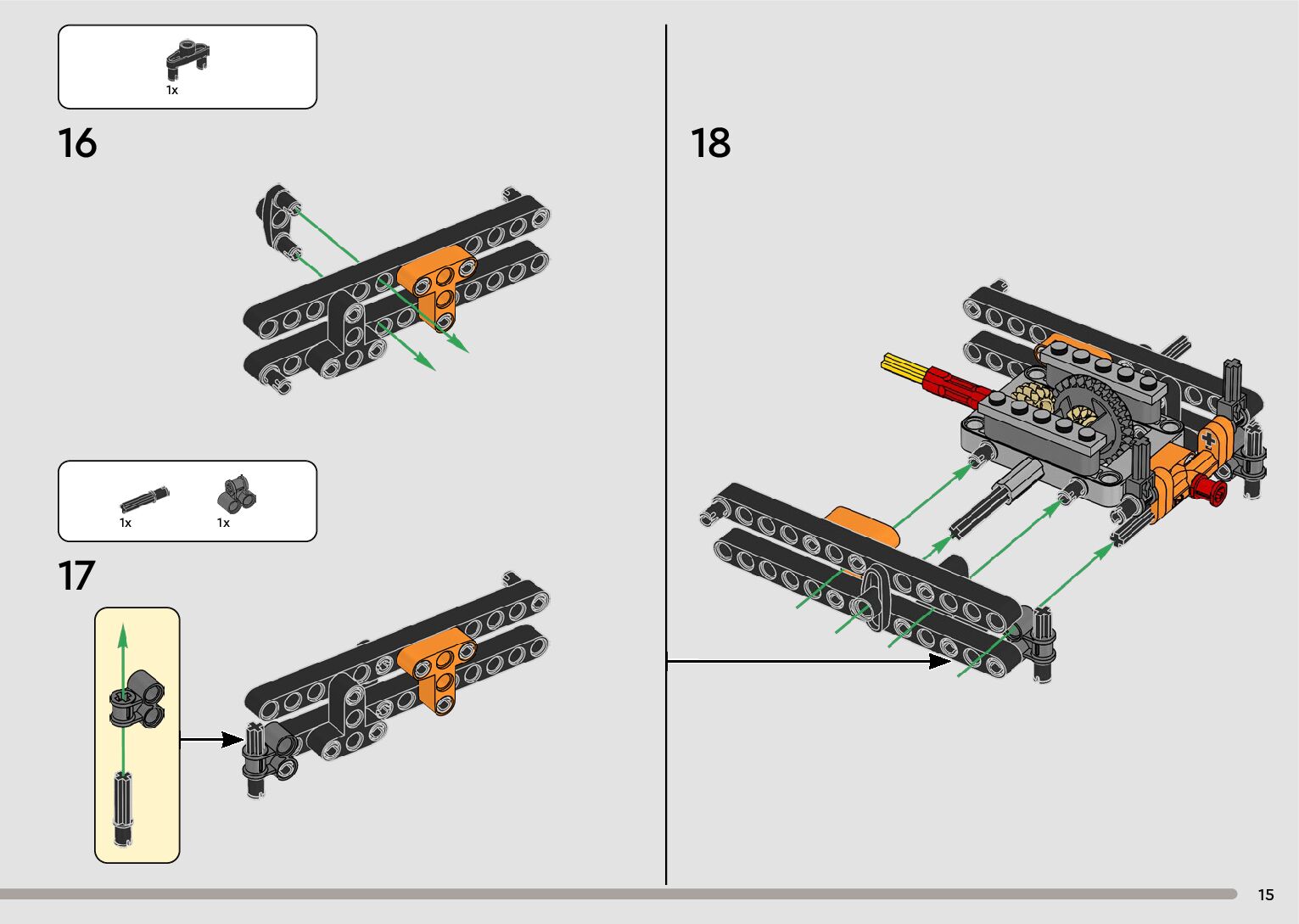 1x

16

1x 1x

17

18

15