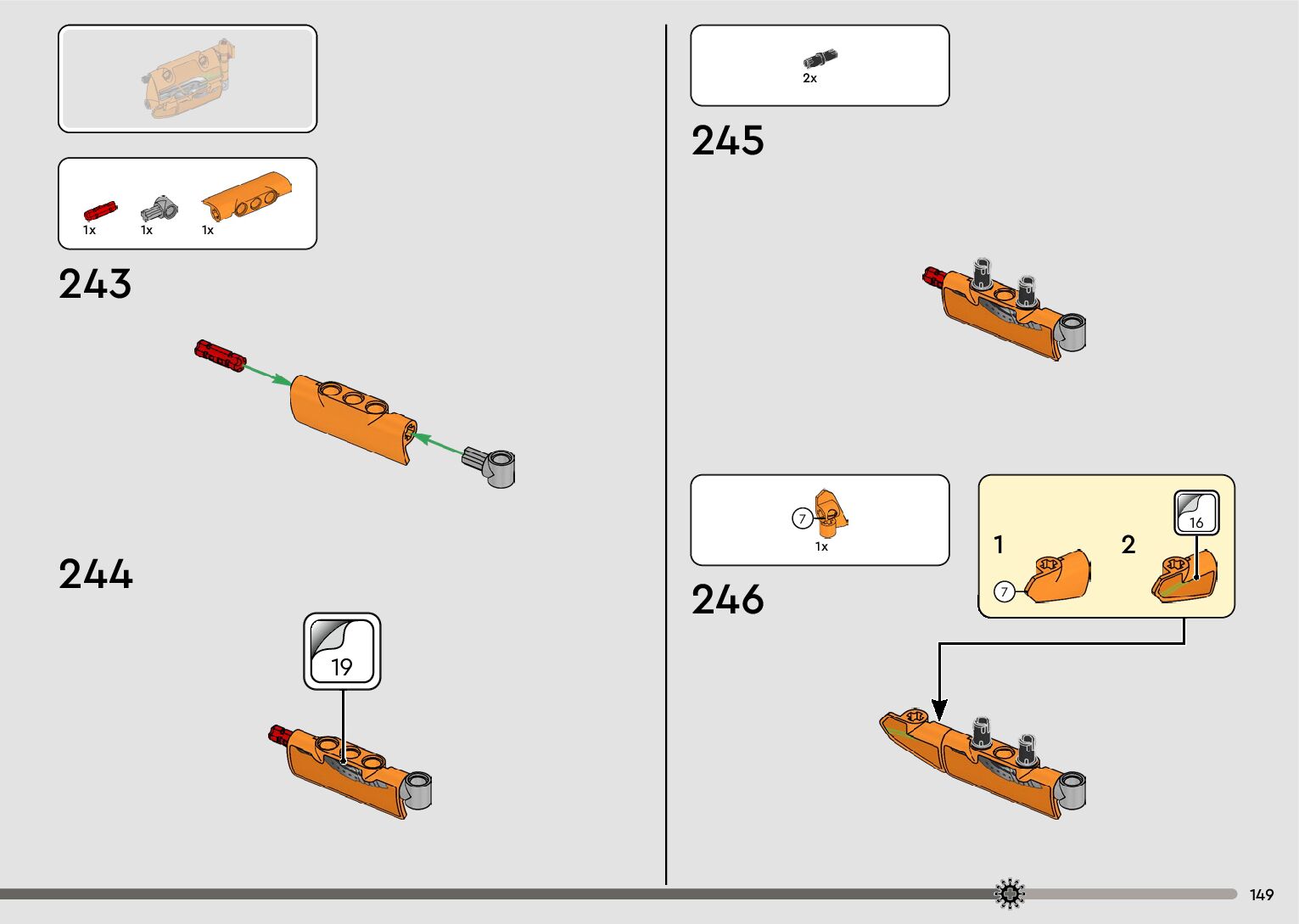 1x 1x 1x

243

244

19

2x

245

7
1x

246

1

7

2

16

149