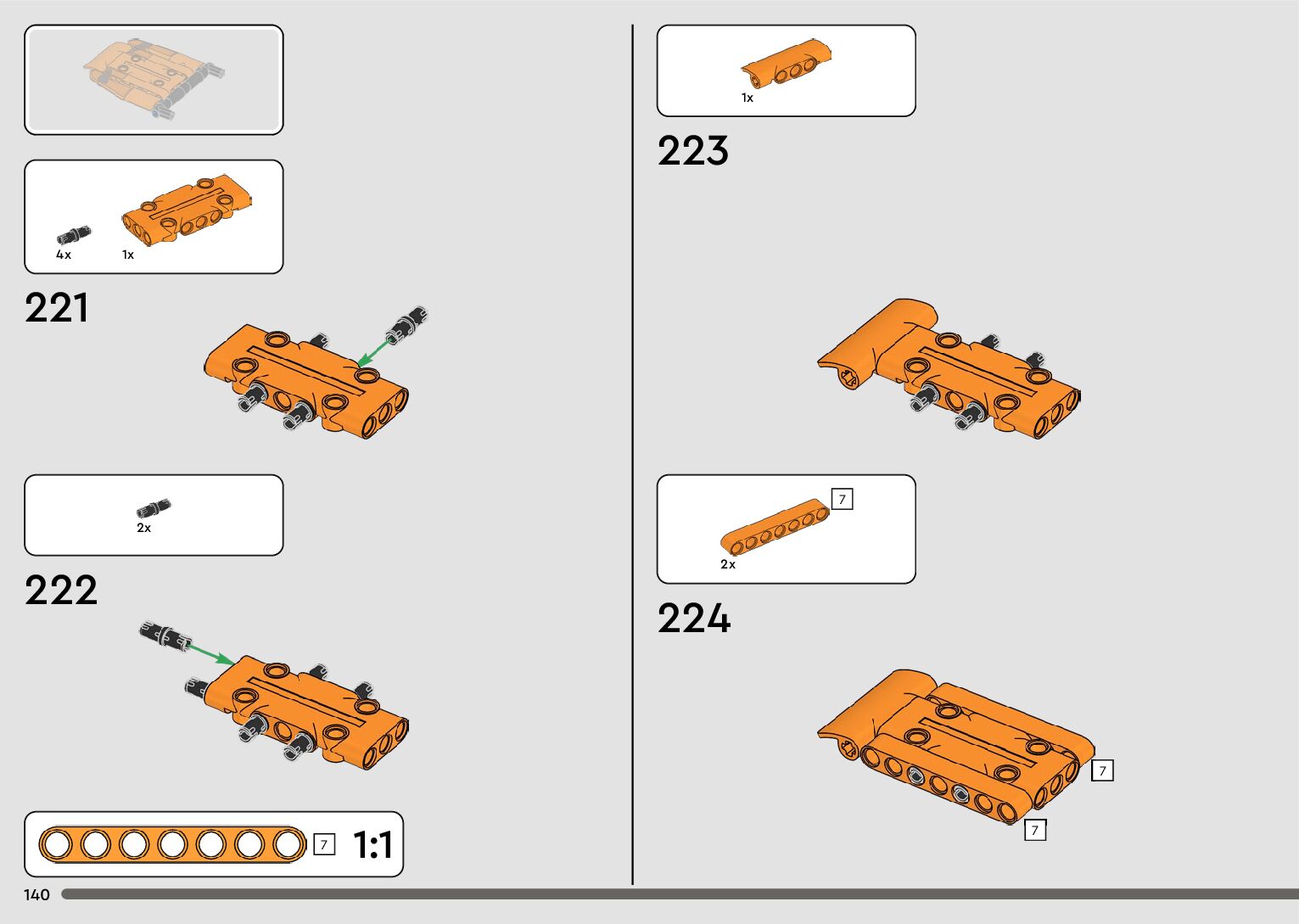 4x 1x

221

2x

222

7 1:1

140

1x

223

7

2x

224

7

7