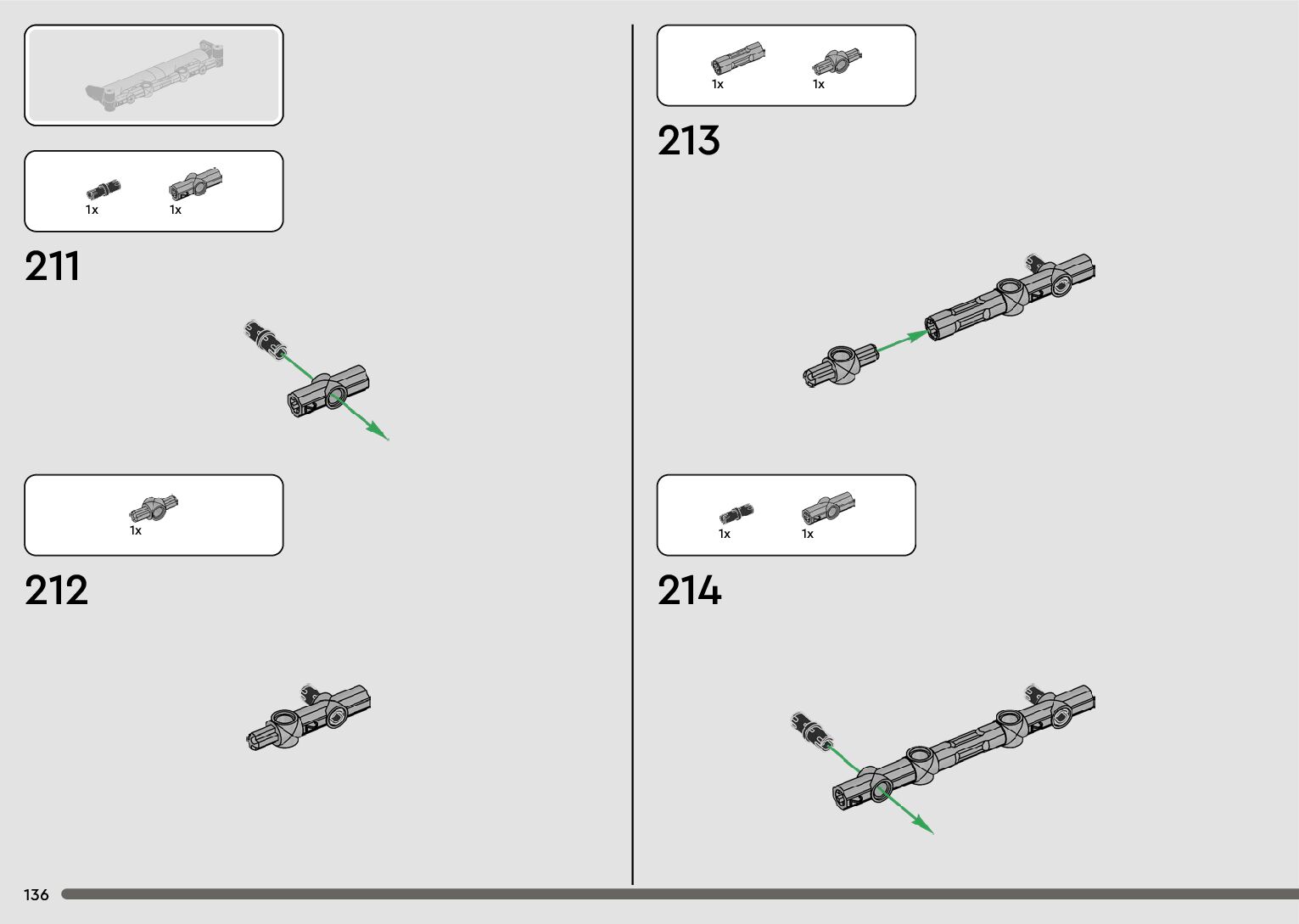 1x 1x

211

1x

212

1x 1x

213

1x 1x

214

136