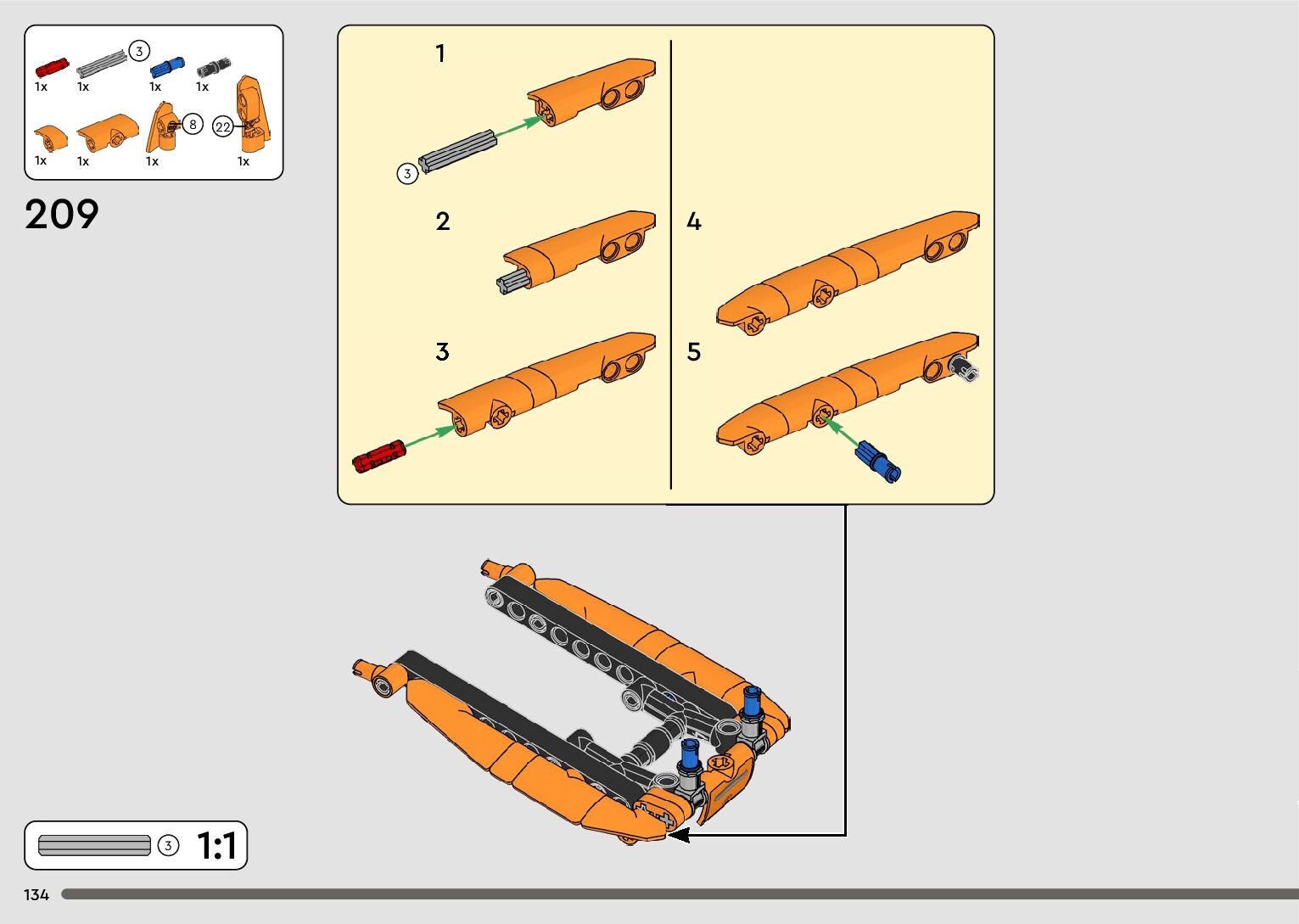 3
1x 1x 1x 1x
8 22
1x 1x 1x 1x

209

1
3
2
3
4
5

3 1:1

134