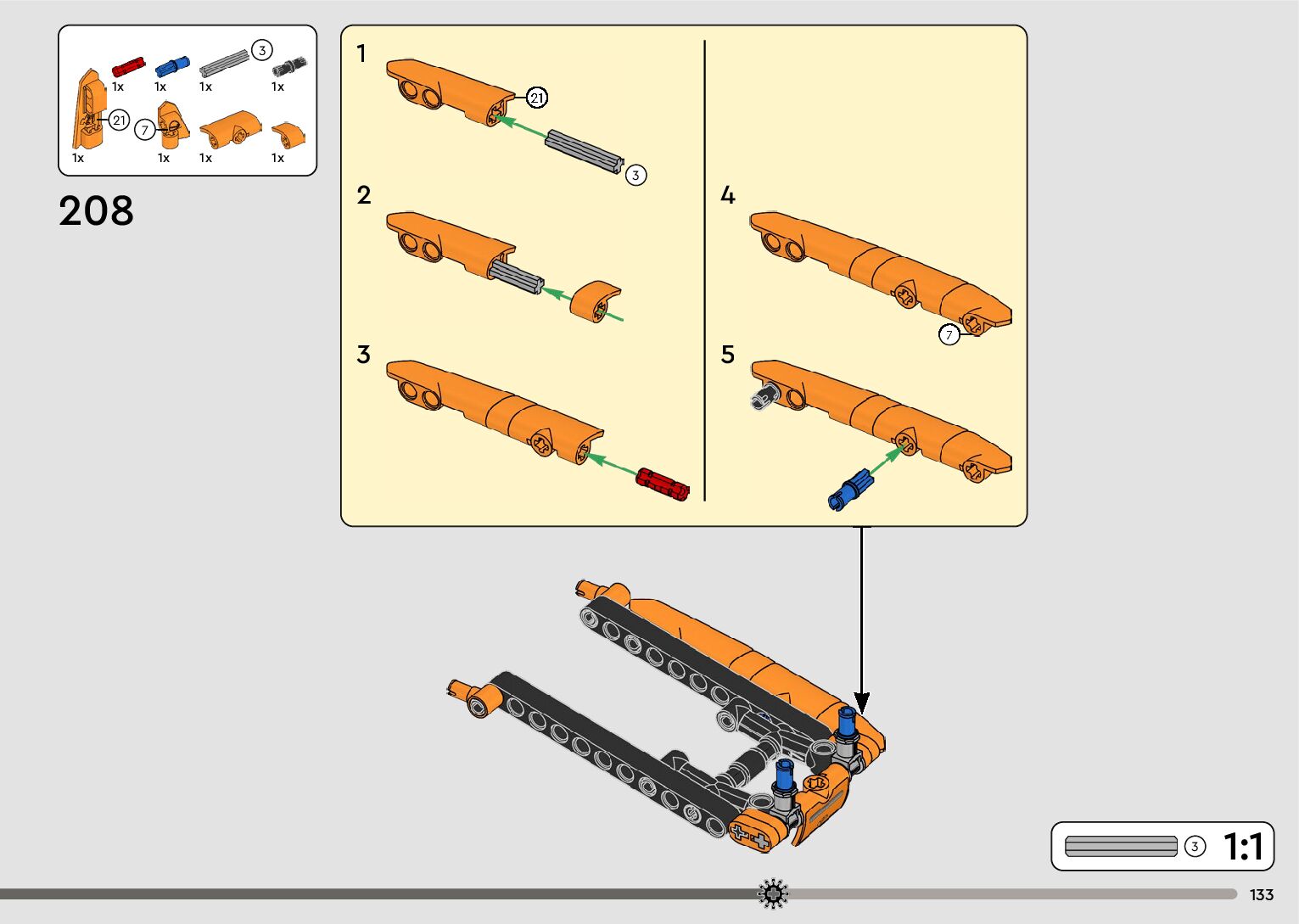 1x 1x 1x 3 1x

21 7

1x 1x 1x 1x

208

1

21

3

2

3

4

7

5

3 1:1

133