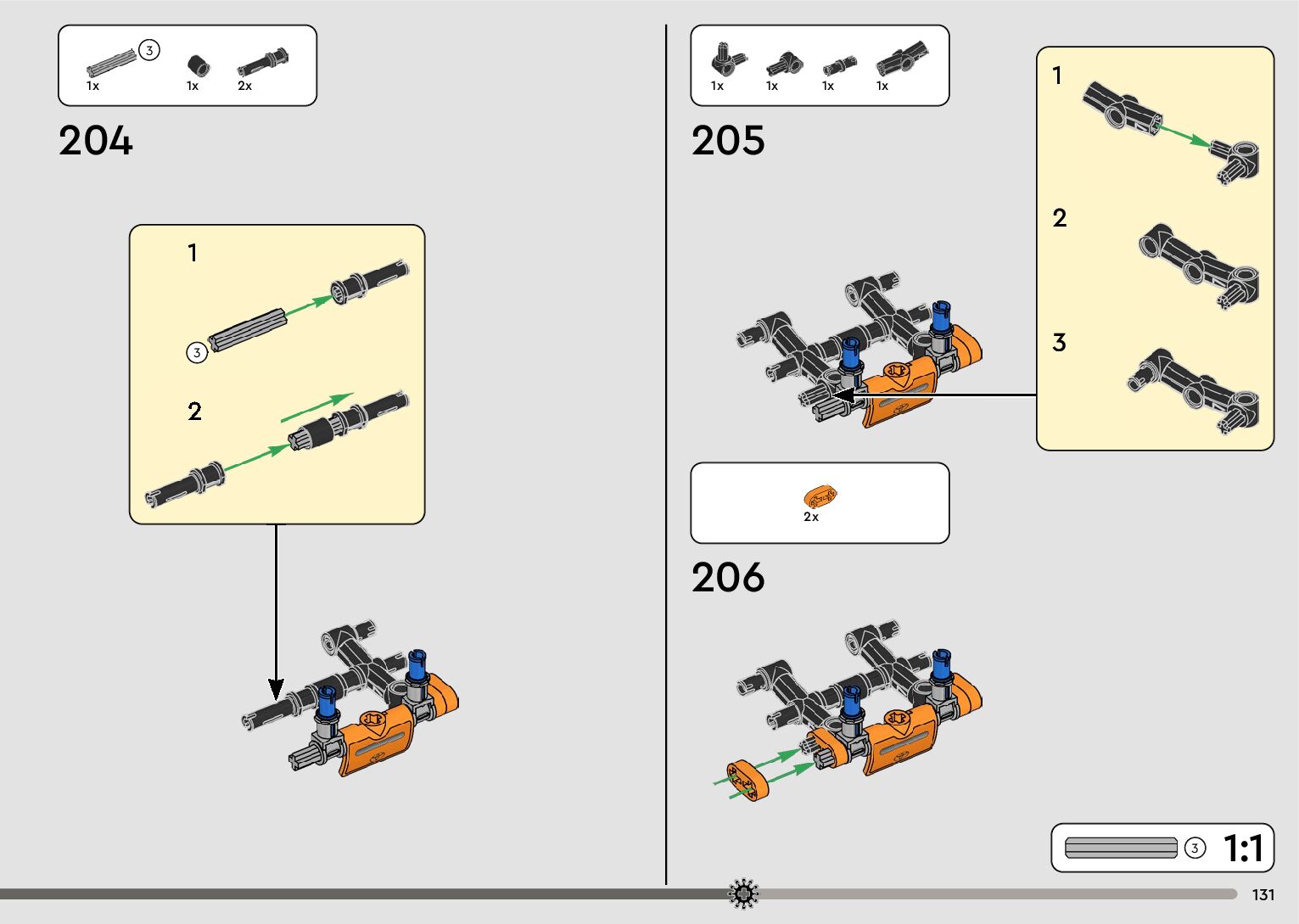 3
1x 1x 2x

204

1

3

2

1x 1x 1x 1x

205

1

2

3

2x

206

3 1:1

131