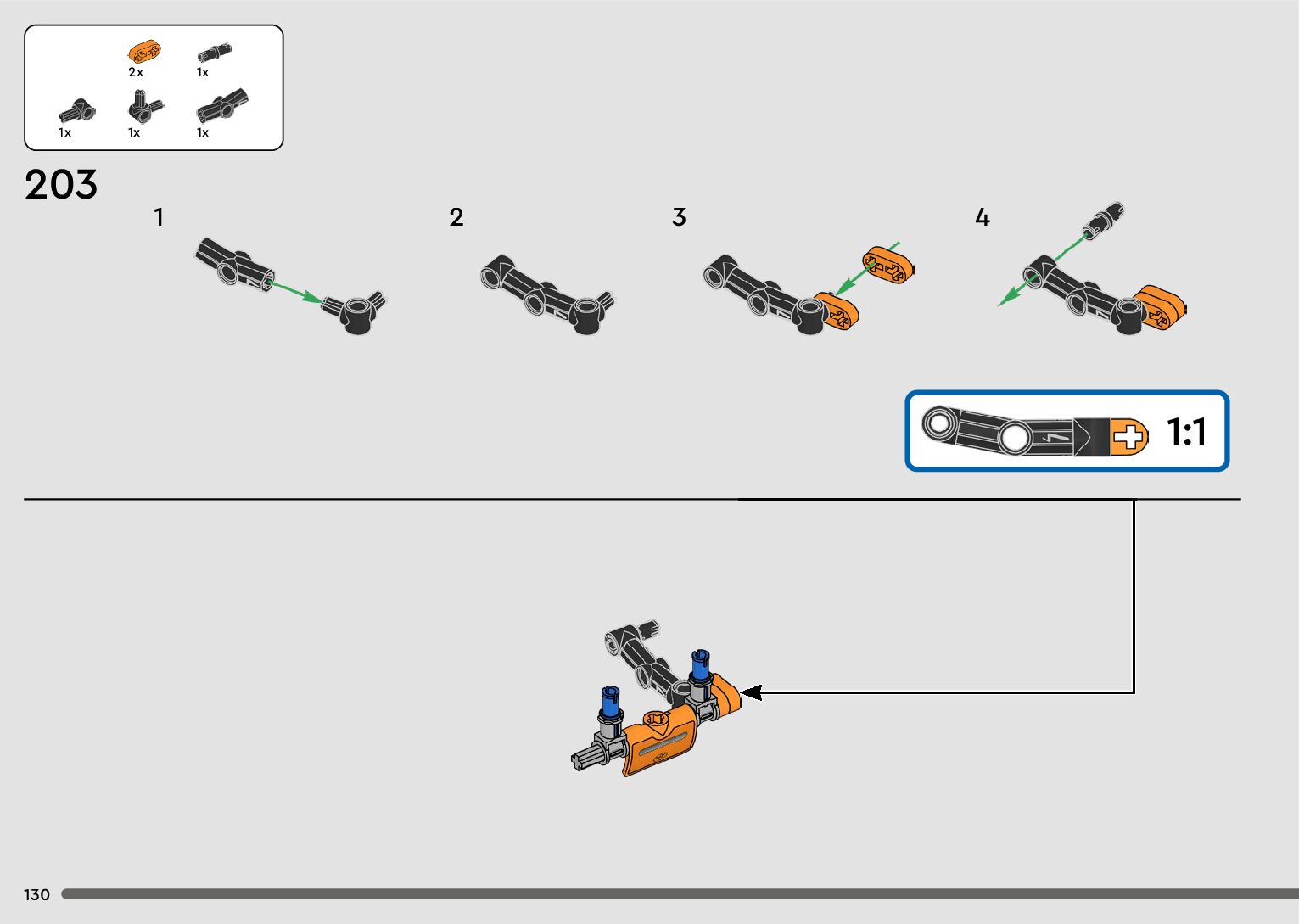 2x 1x
1x 1x 1x

203

1

2

3

4

1:1

130