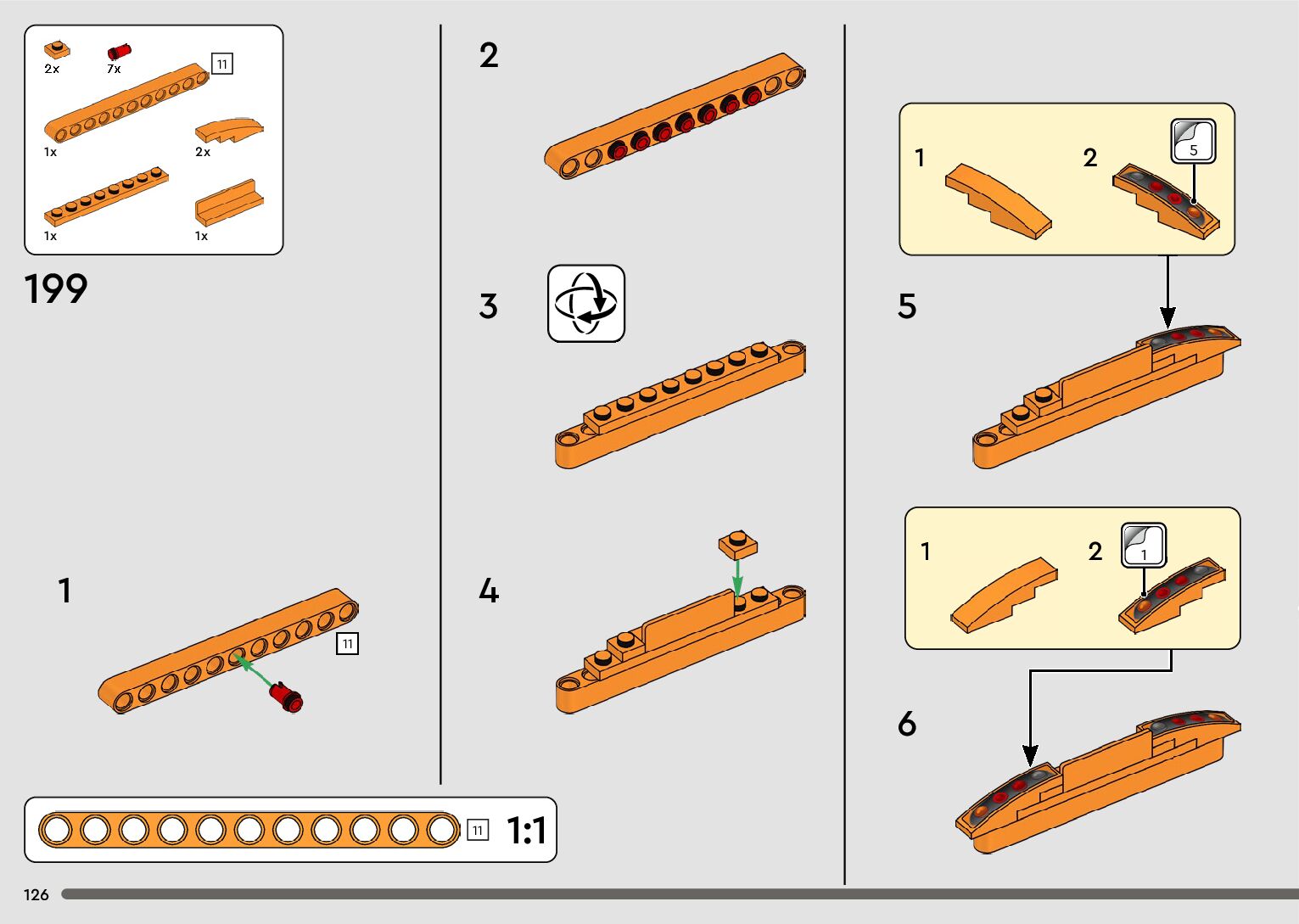 2x
7x
11
1x
2x
1x
1x

199

1
11

11
1:1

2

3

4

1
2
5

5

1
2
1

6

126