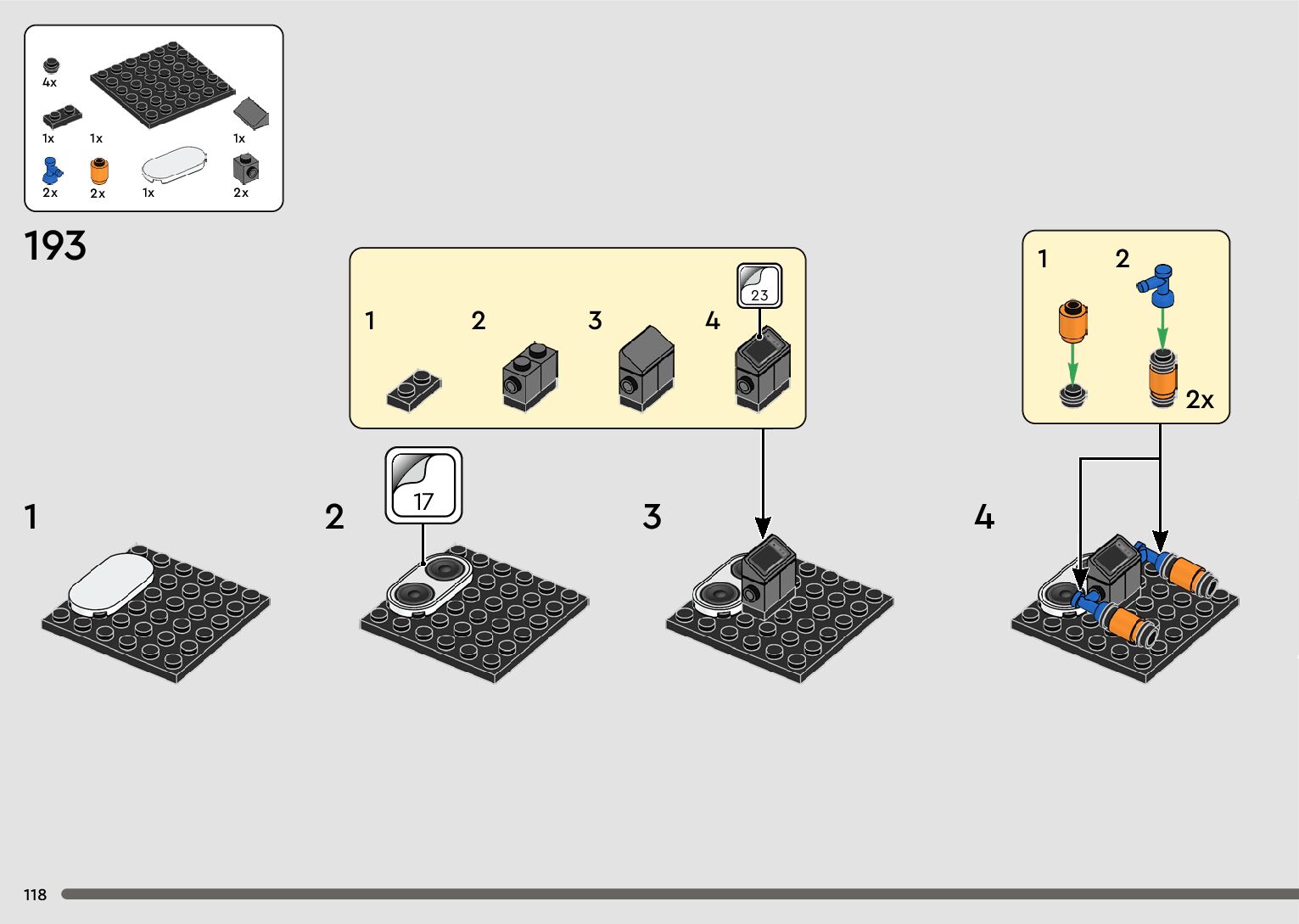 4x
1x
1x
1x
2x
2x
1x
2x

193

1
2
3
4
23

1
2
2x

1
2
17
3
4

118