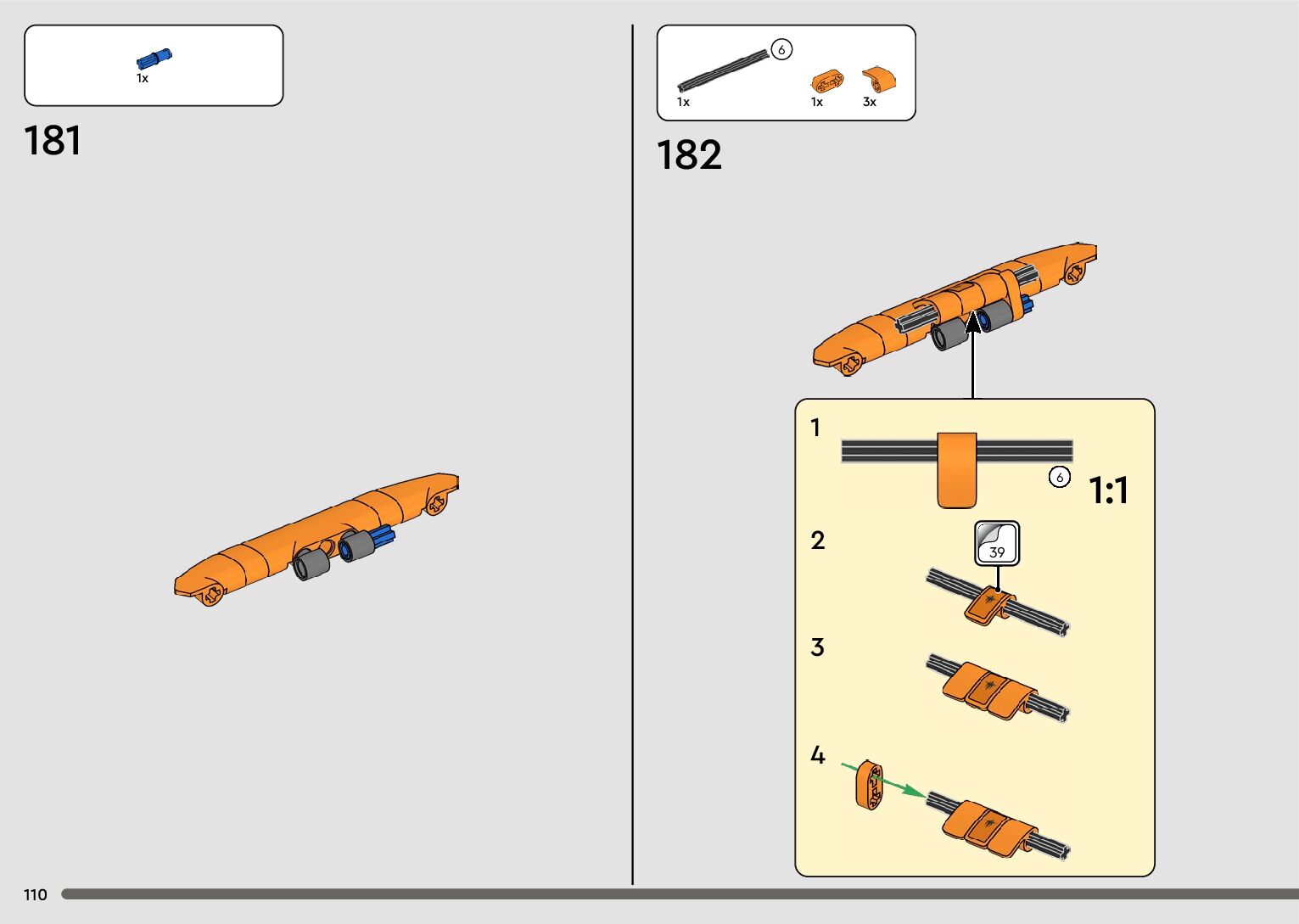 1x

181

6

1x

1x

3x

182

1

6

1:1

2

39

3

4

110