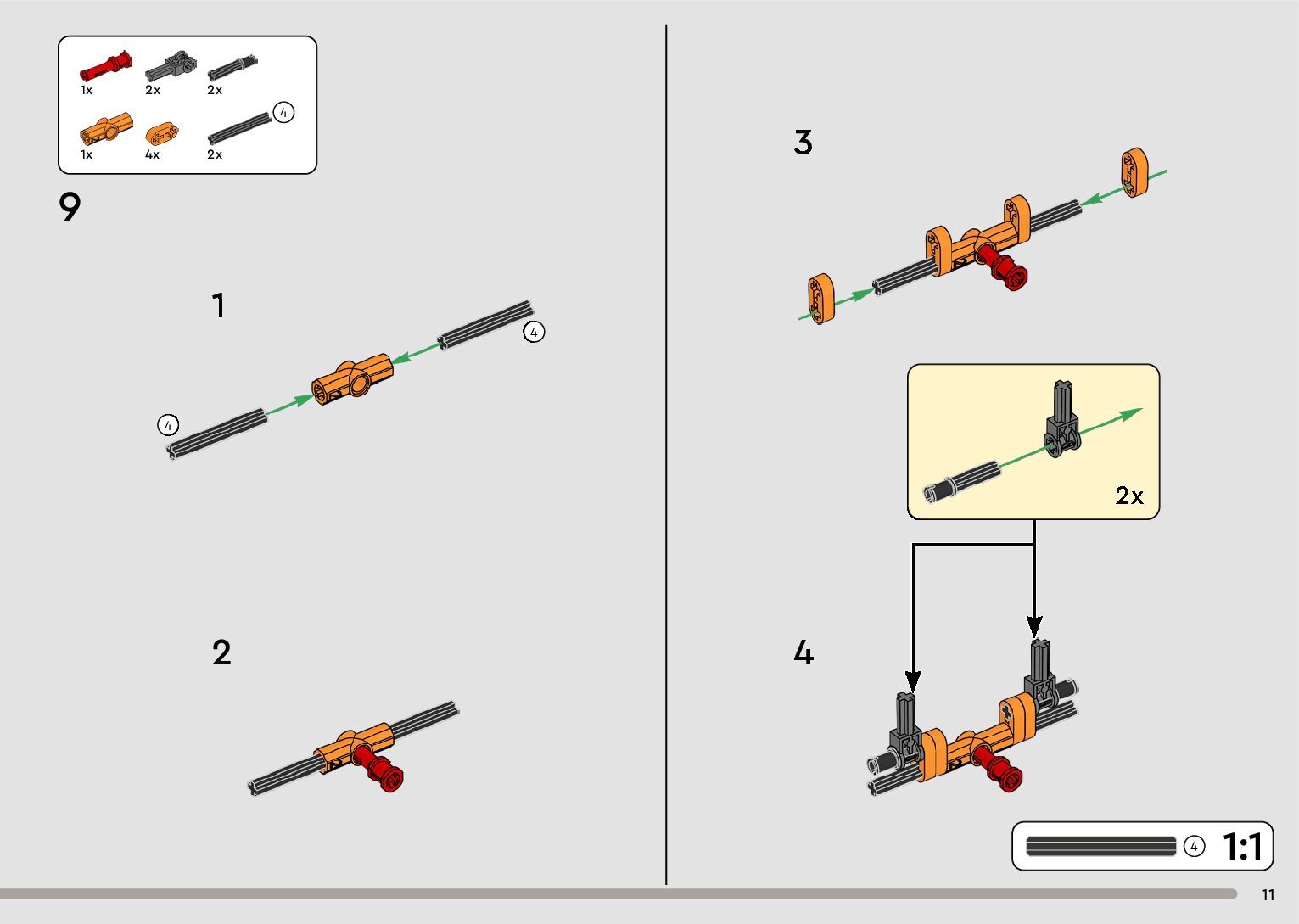 1x 2x 2x
1x 4x 2x 4

9

1

4

4

2

3

2x

4

4 1:1

11