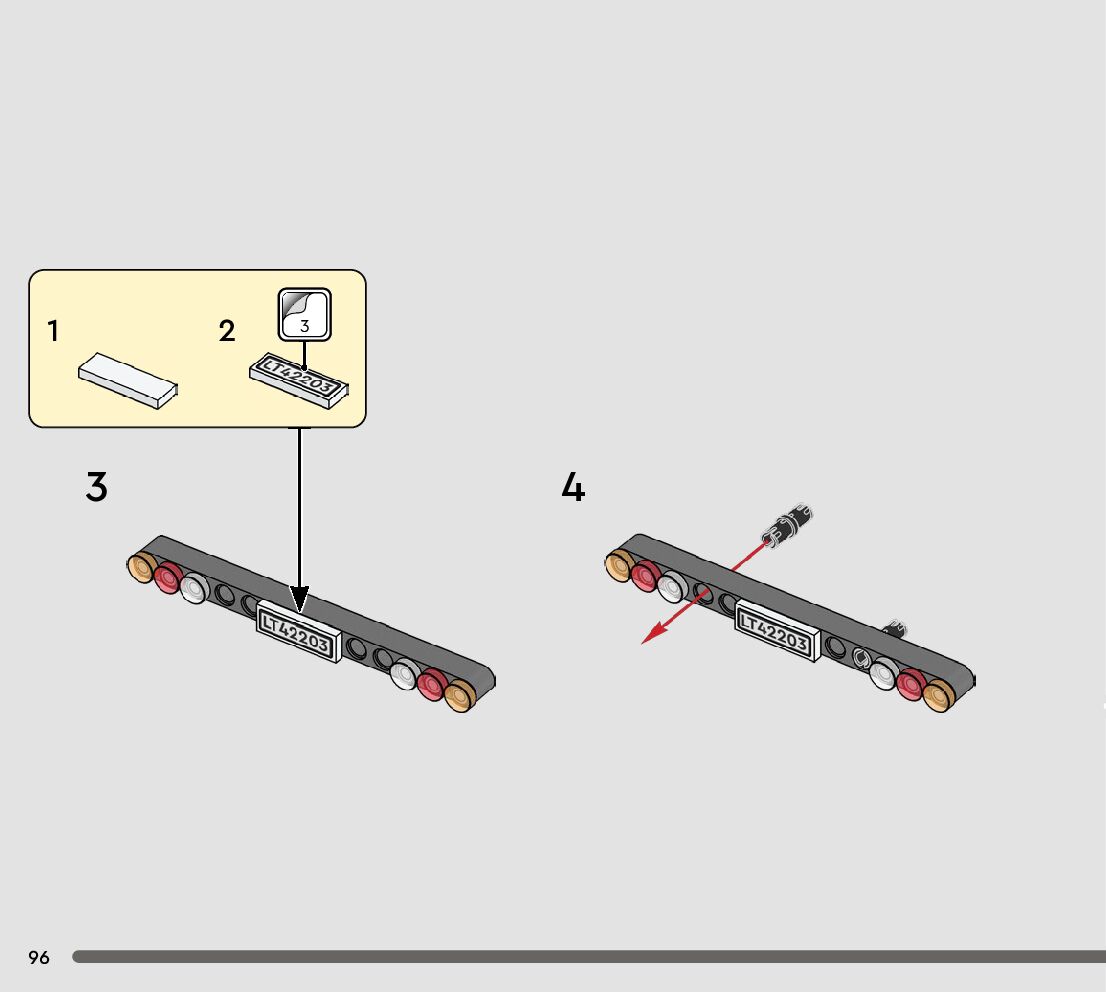 1

2

3

LT42203

3

LT42203

4

LT42203

96