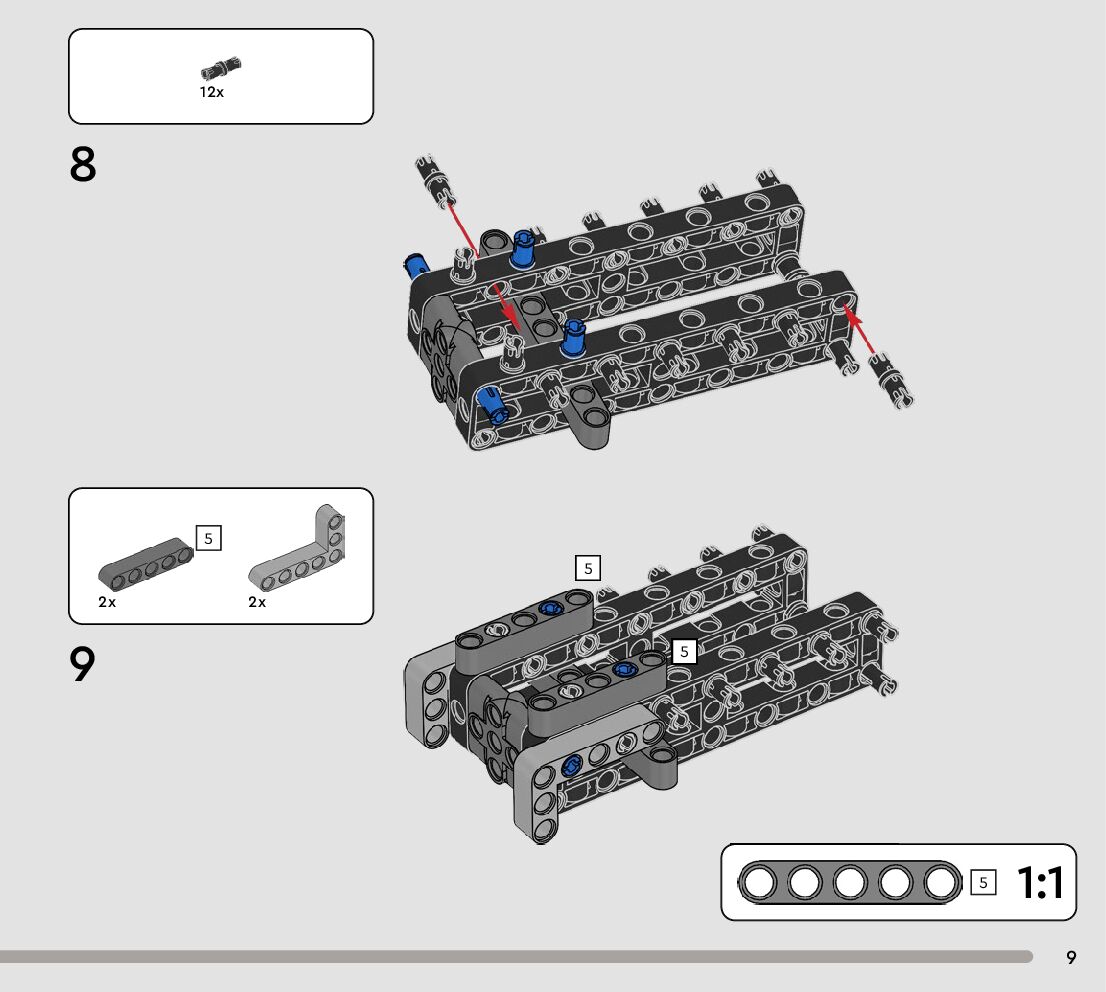 12x

8

5

2x

2x

9

5

5

5

1:1

9