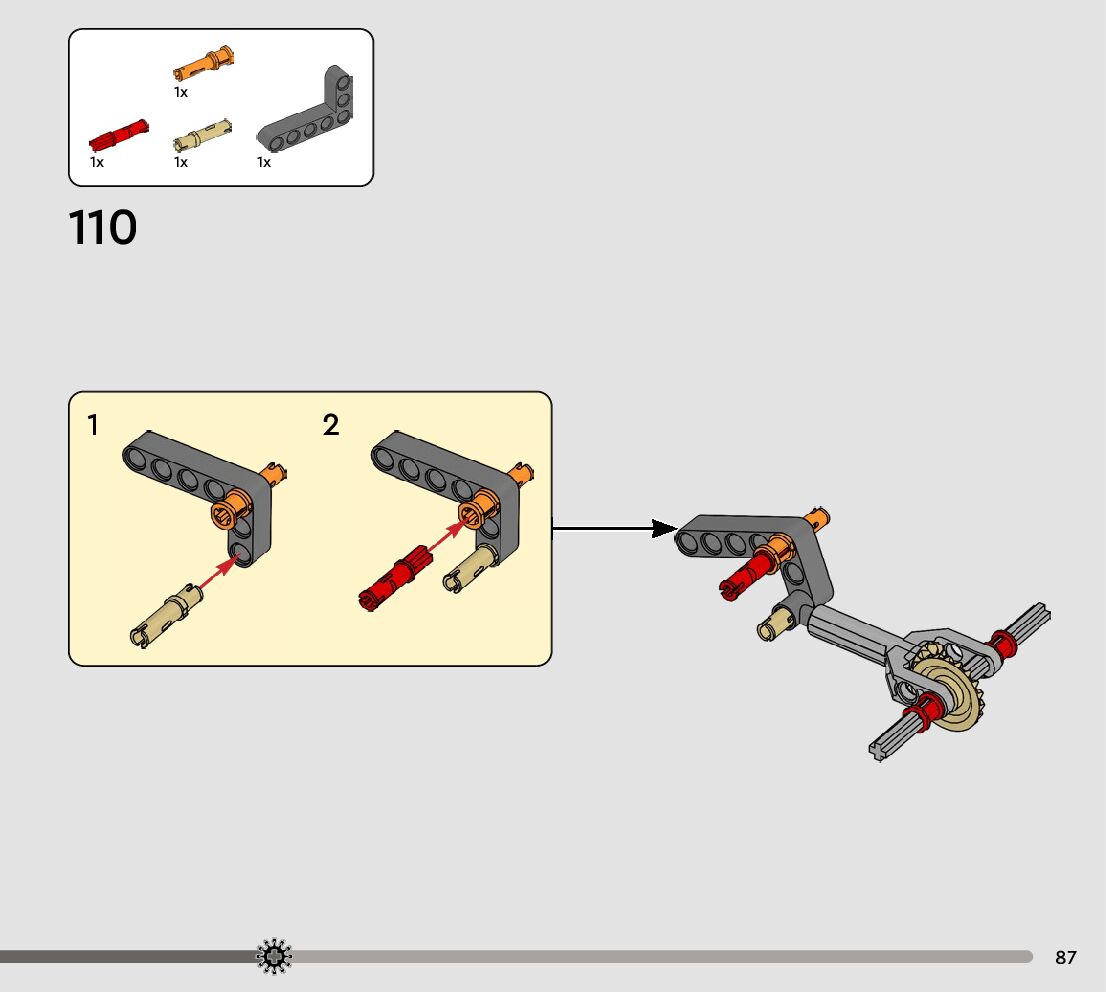 1x

1x

1x

1x

110

1

2

87