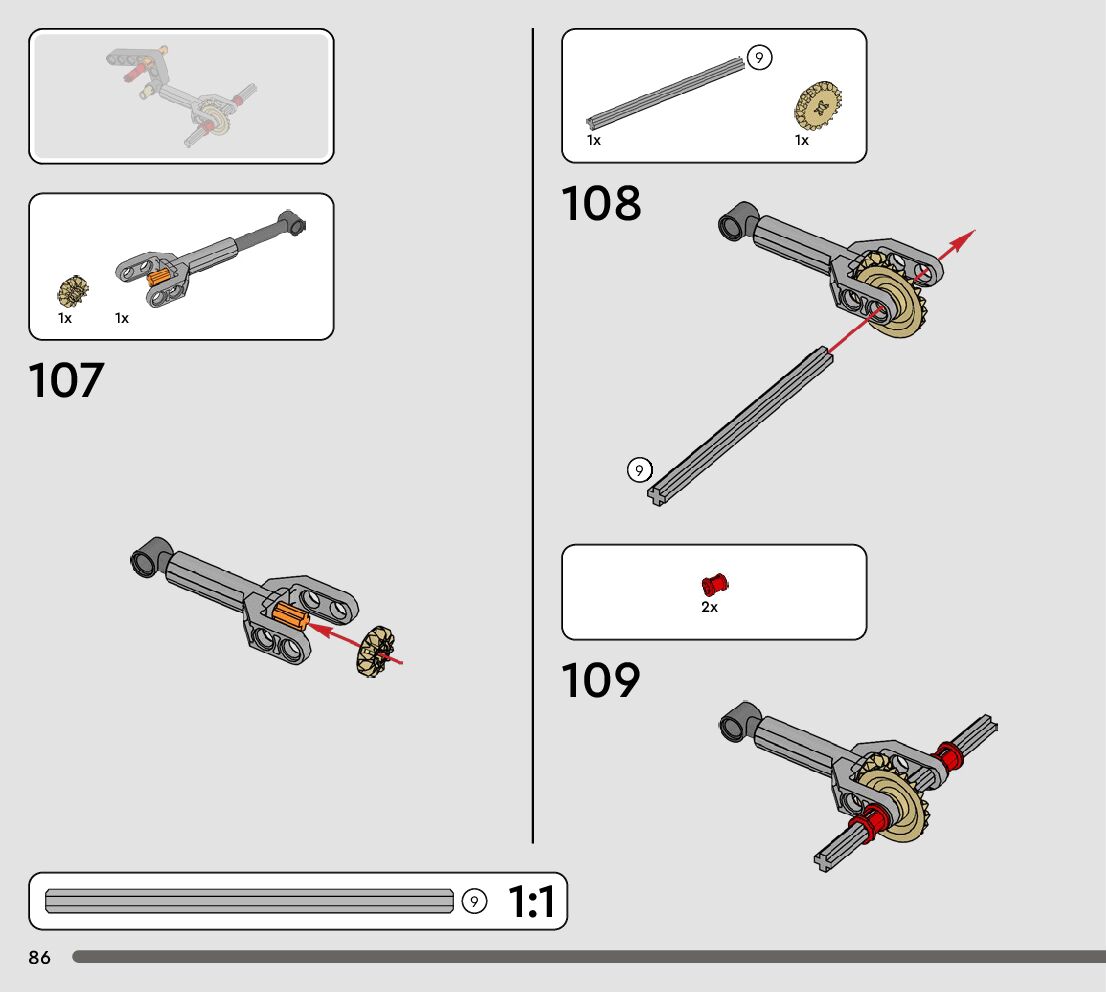 1x 1x

107

9

1x 1x

108

9

2x

109

9 1:1

86