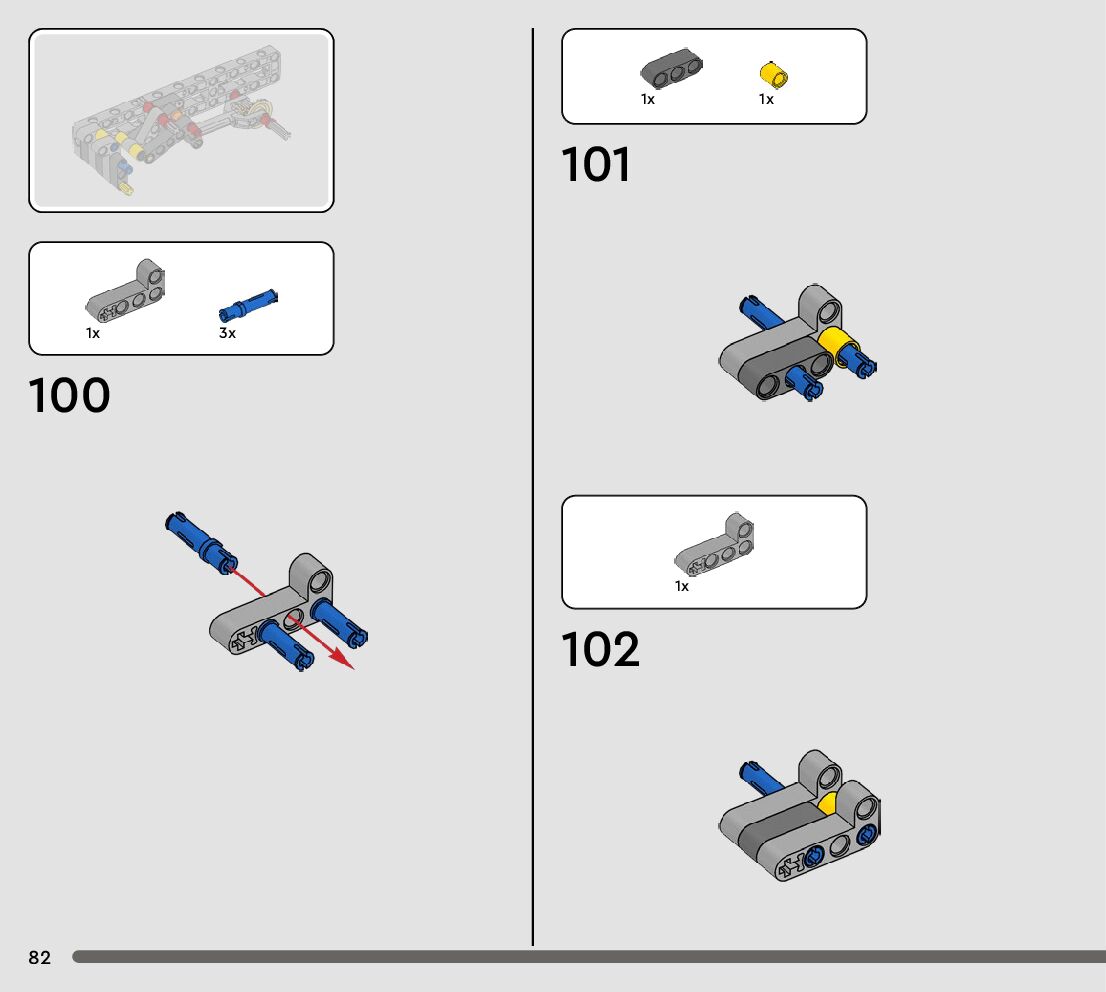 1x

3x

100

1x

1x

101

1x

102

82