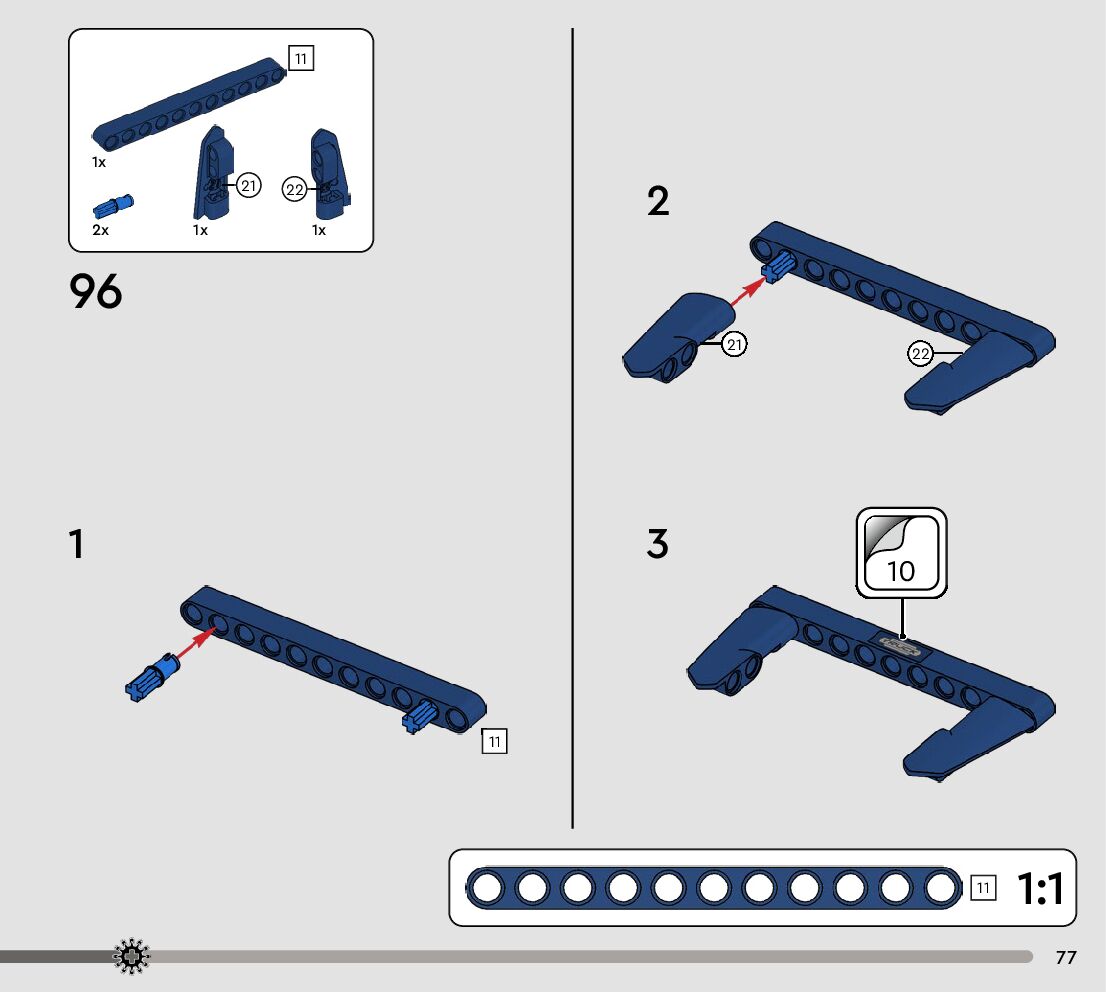 11
1x
21
22
2x
1x
1x

96

1

11

2

21
22

3

10

11 1:1

77