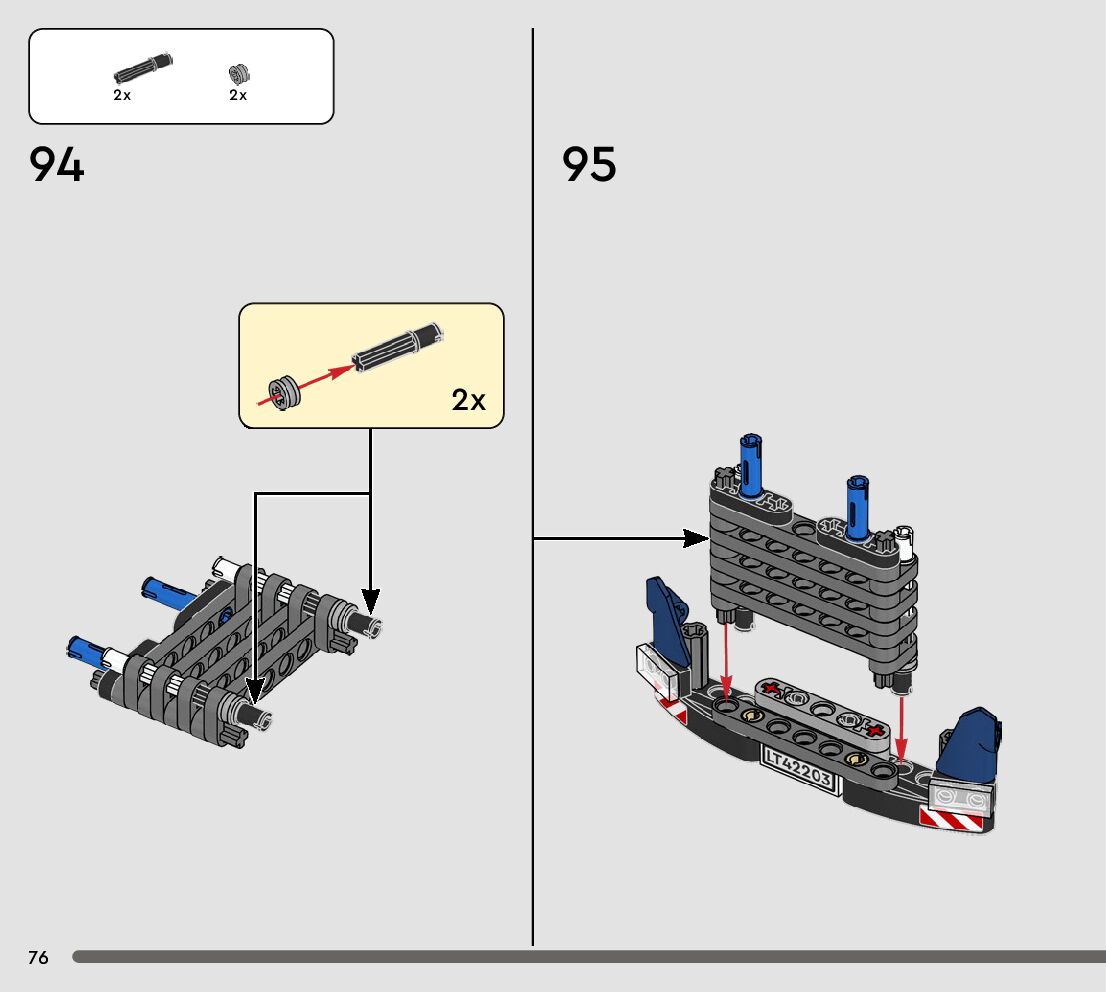 2x
2x

94

2x

95

LT42203

76