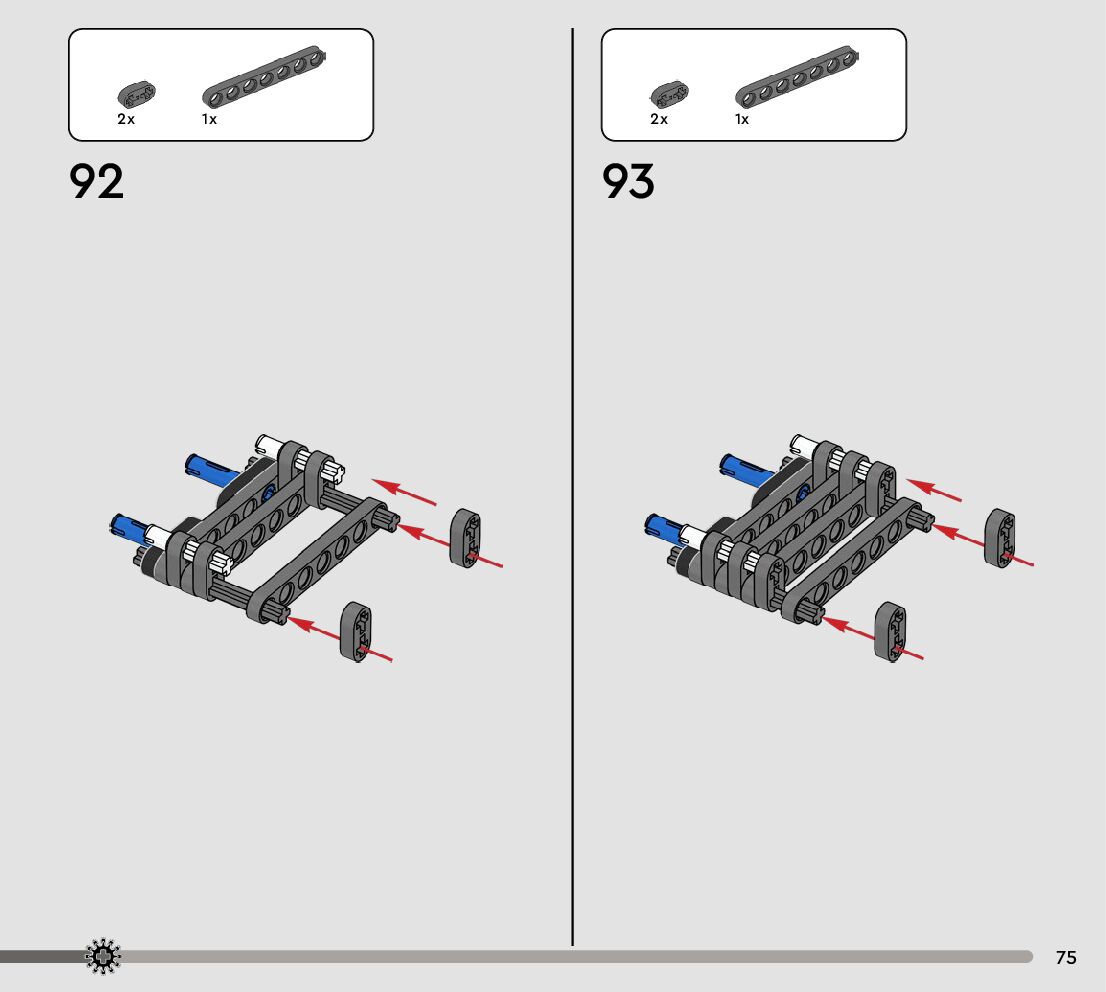 2x 1x

92

2x 1x

93

75