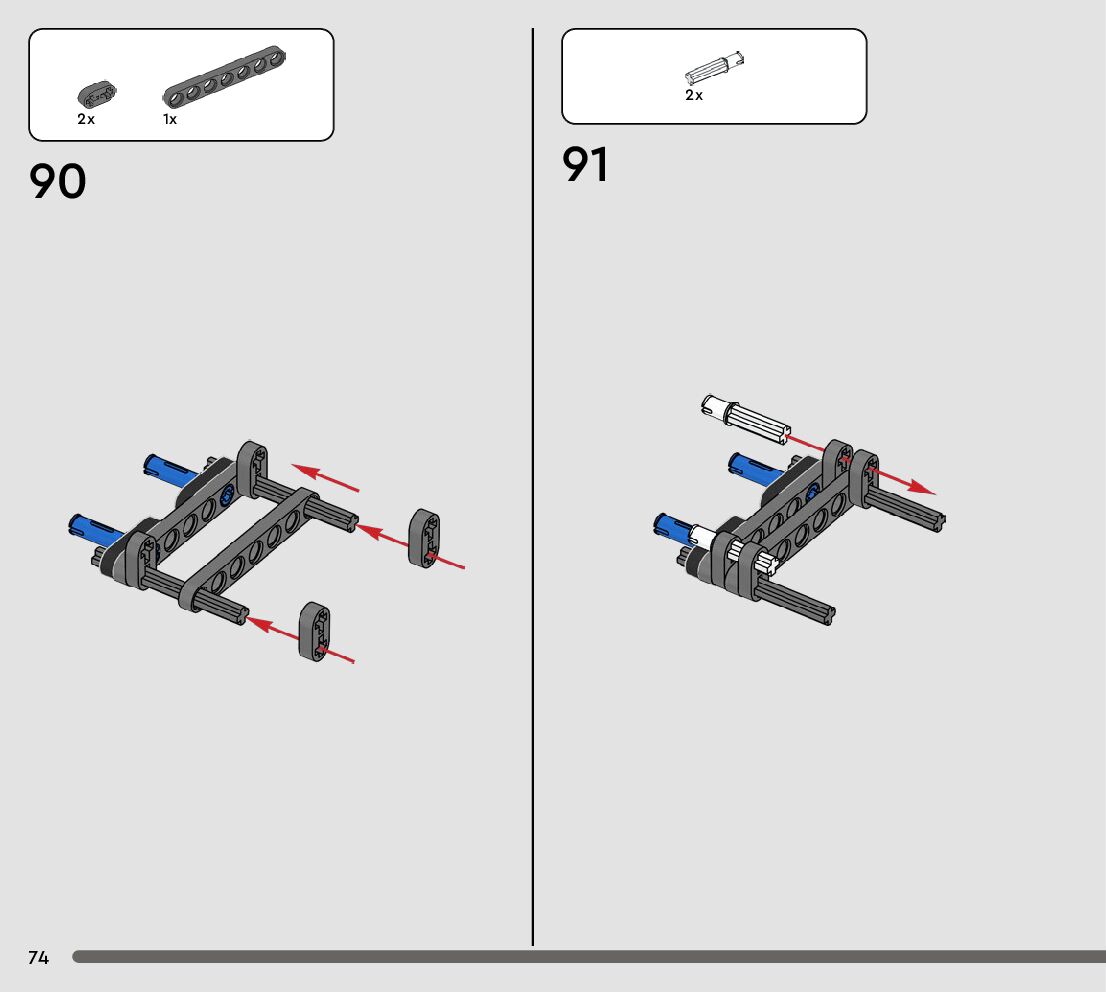 2x

1x

90

2x

91

74