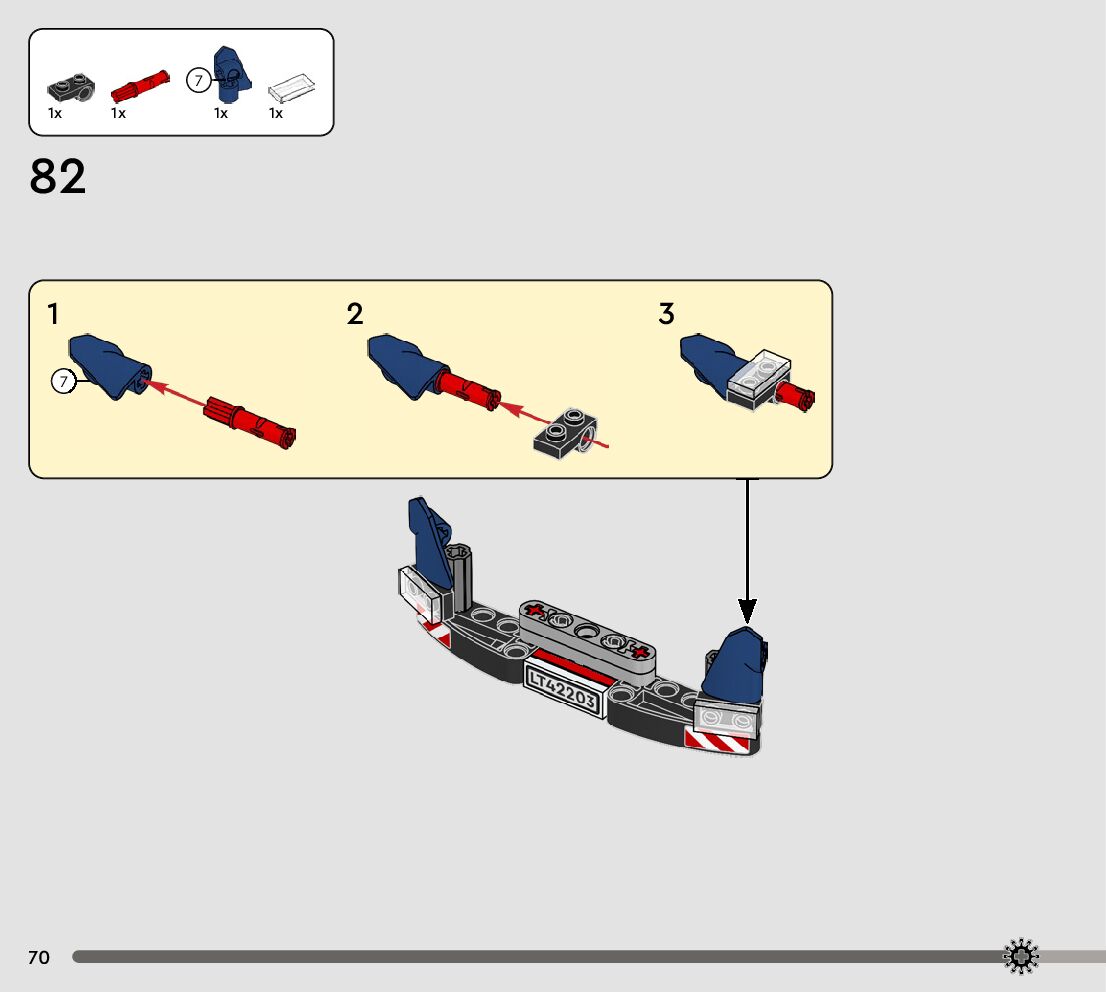 1x 1x 7 1x 1x

82

1
7

2

3

LT42203

70