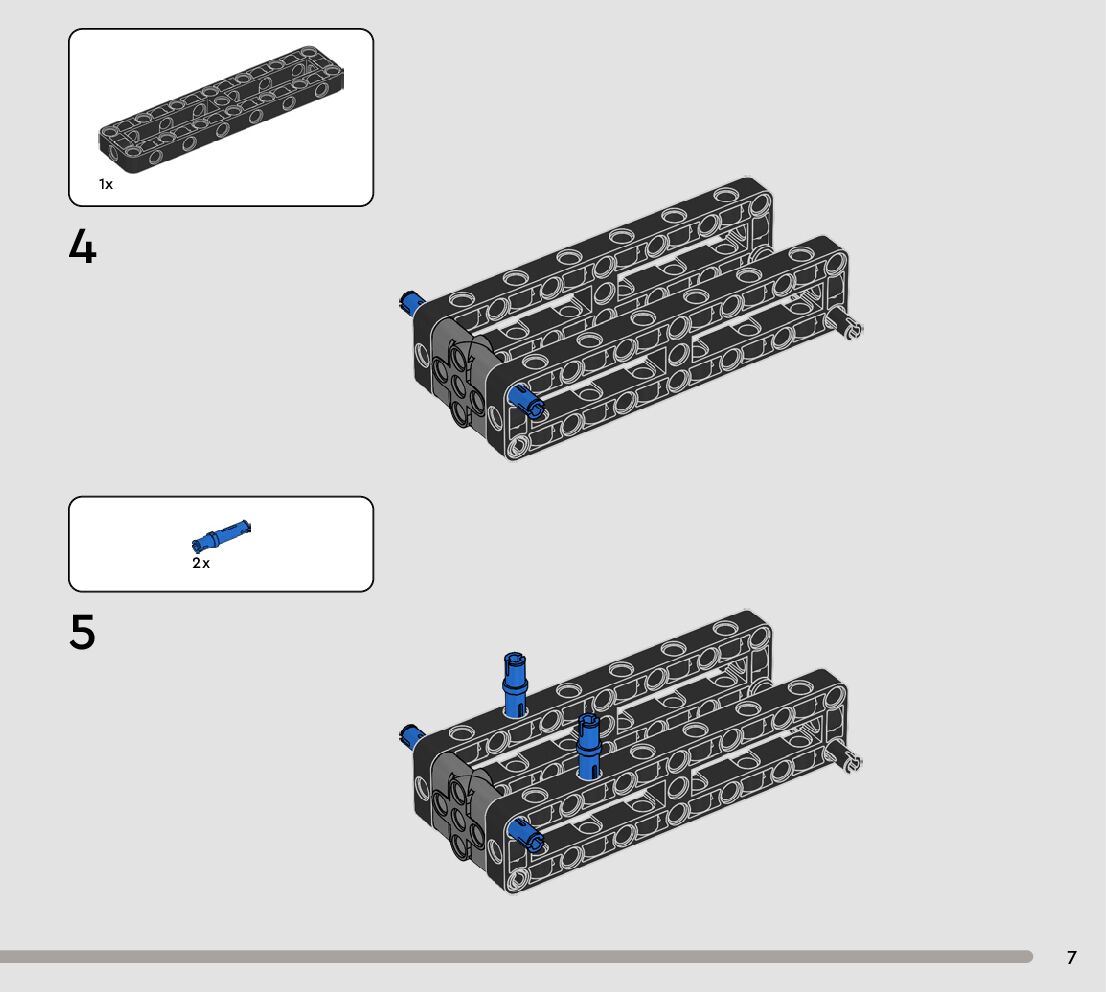 1x

4

2x

5

7