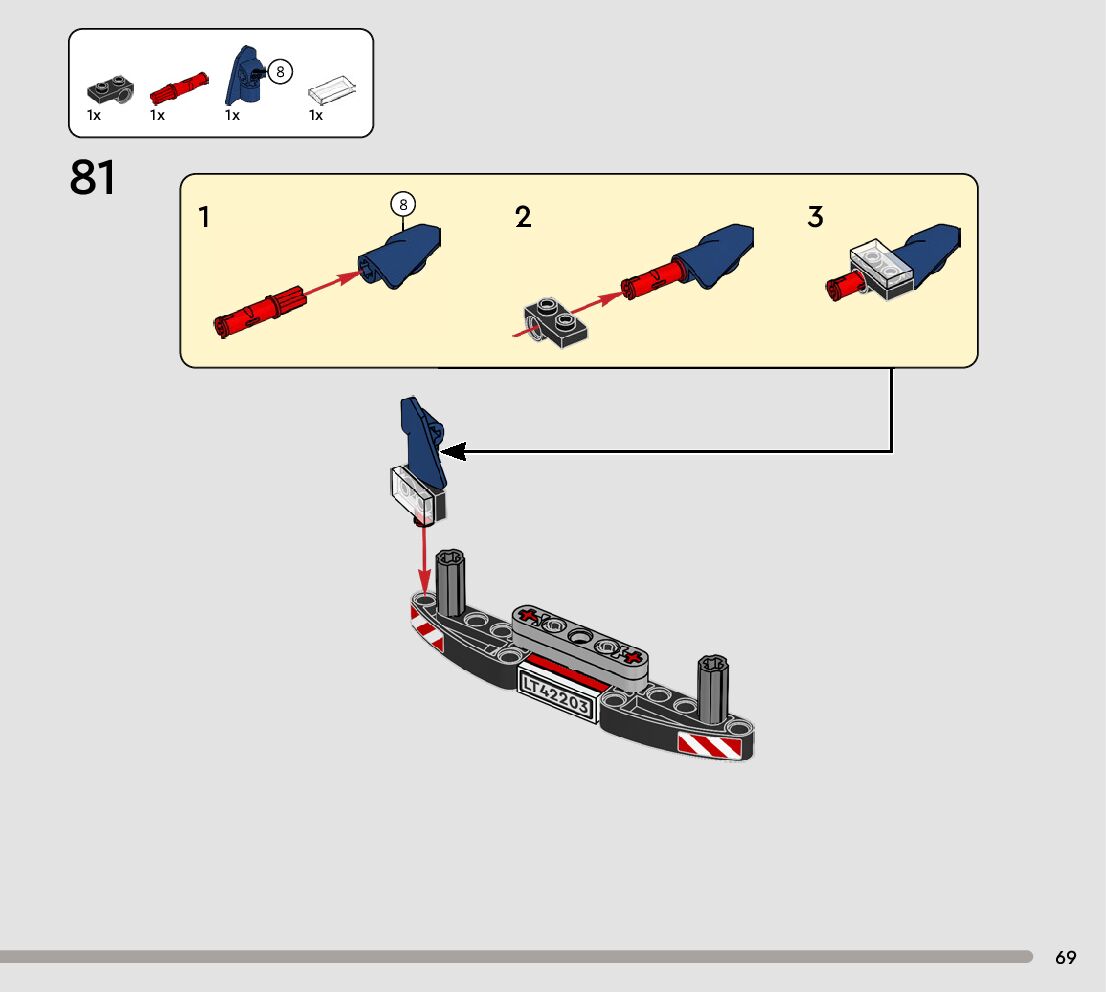 1x 1x 8 1x 1x

81

1 8

2

3

LT42203

69