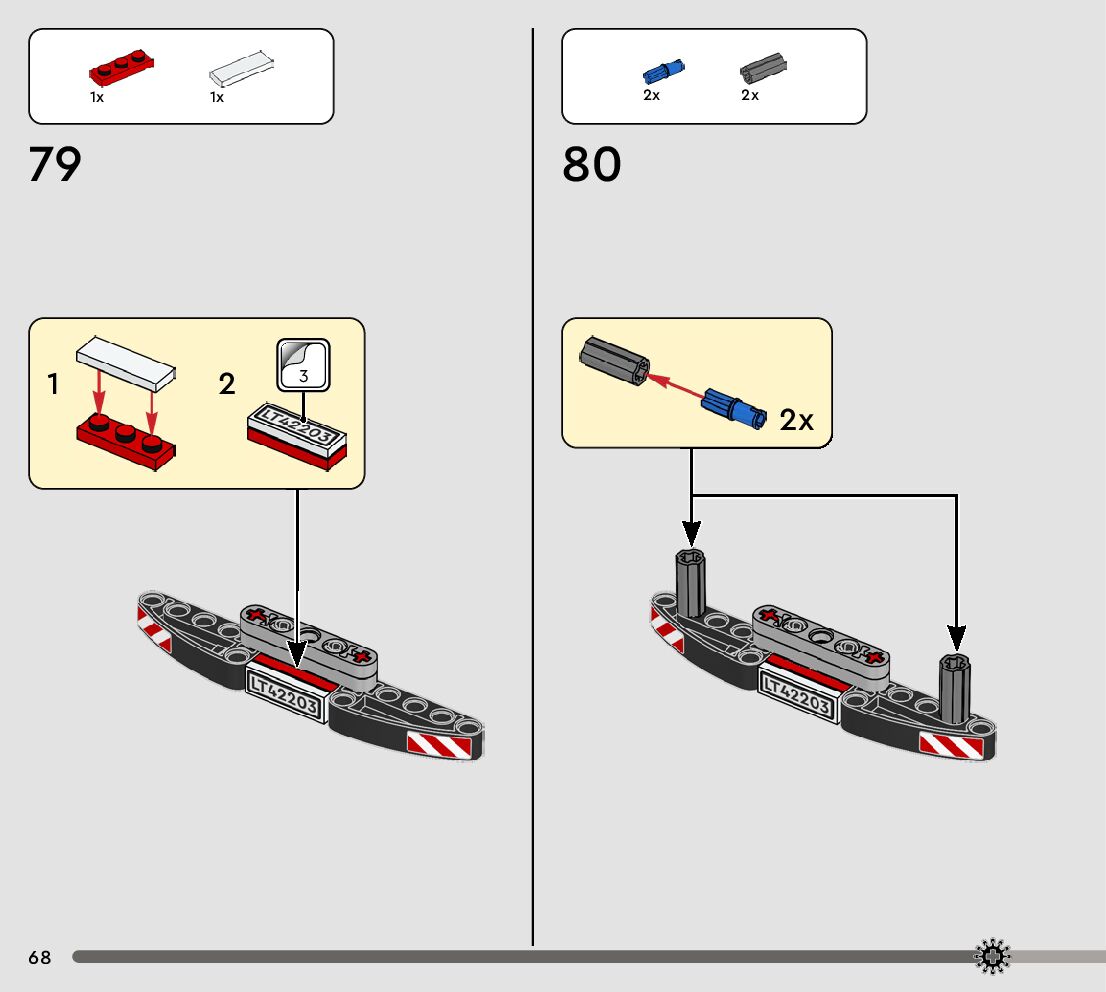 1x 1x

79

1

2

3

LT42203

LT42203

2x 2x

80

2x

LT42203

68