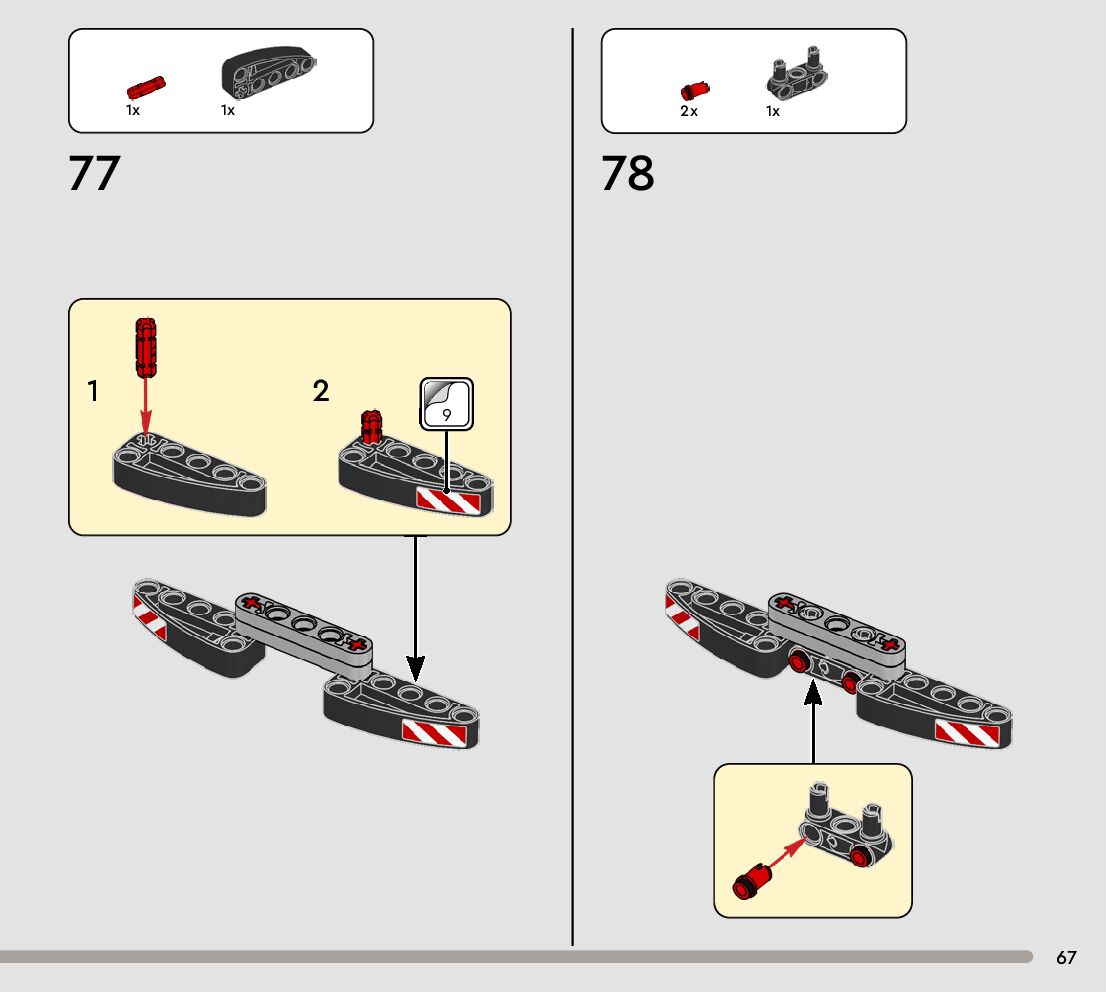 1x 1x

77

1

2

9

2x 1x

78

67