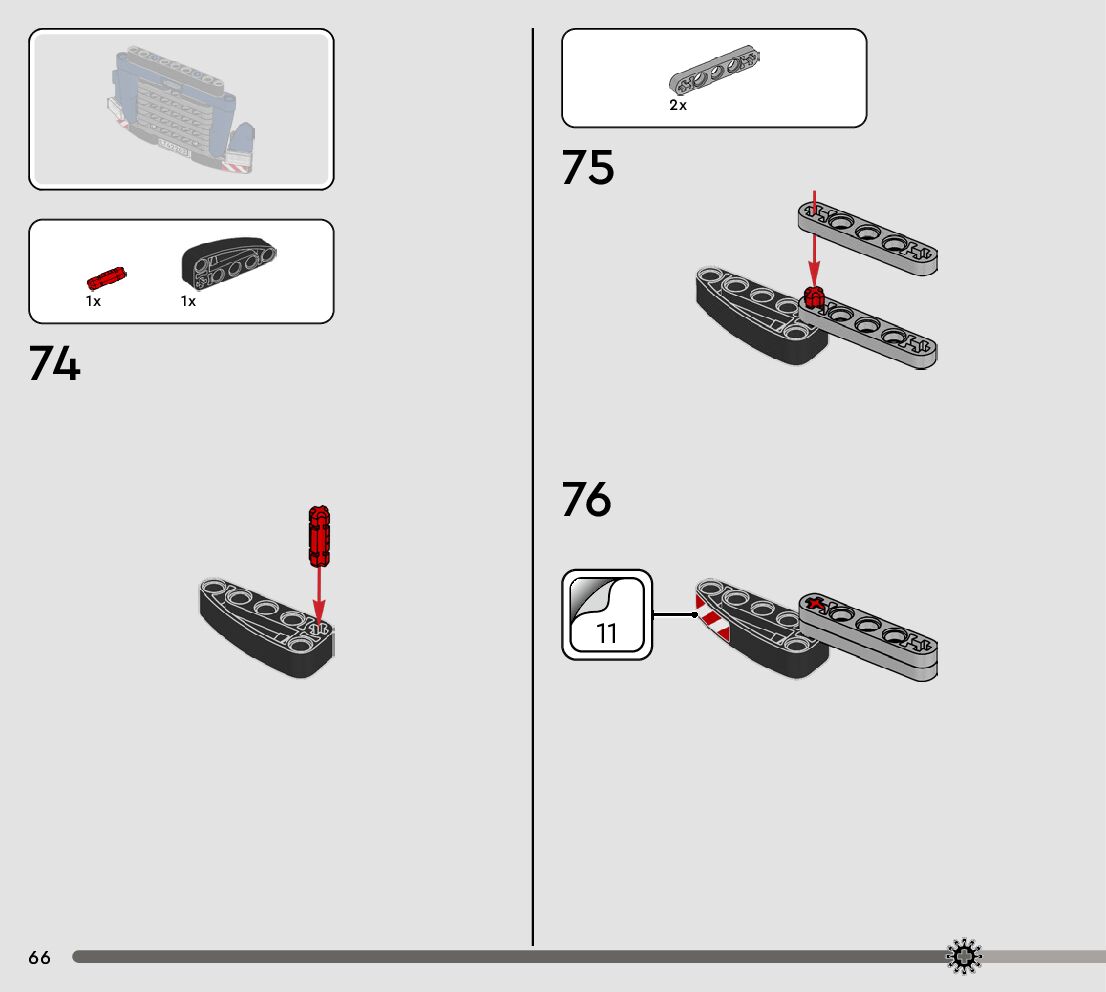 1x
1x

74

2x

75

76

11

66