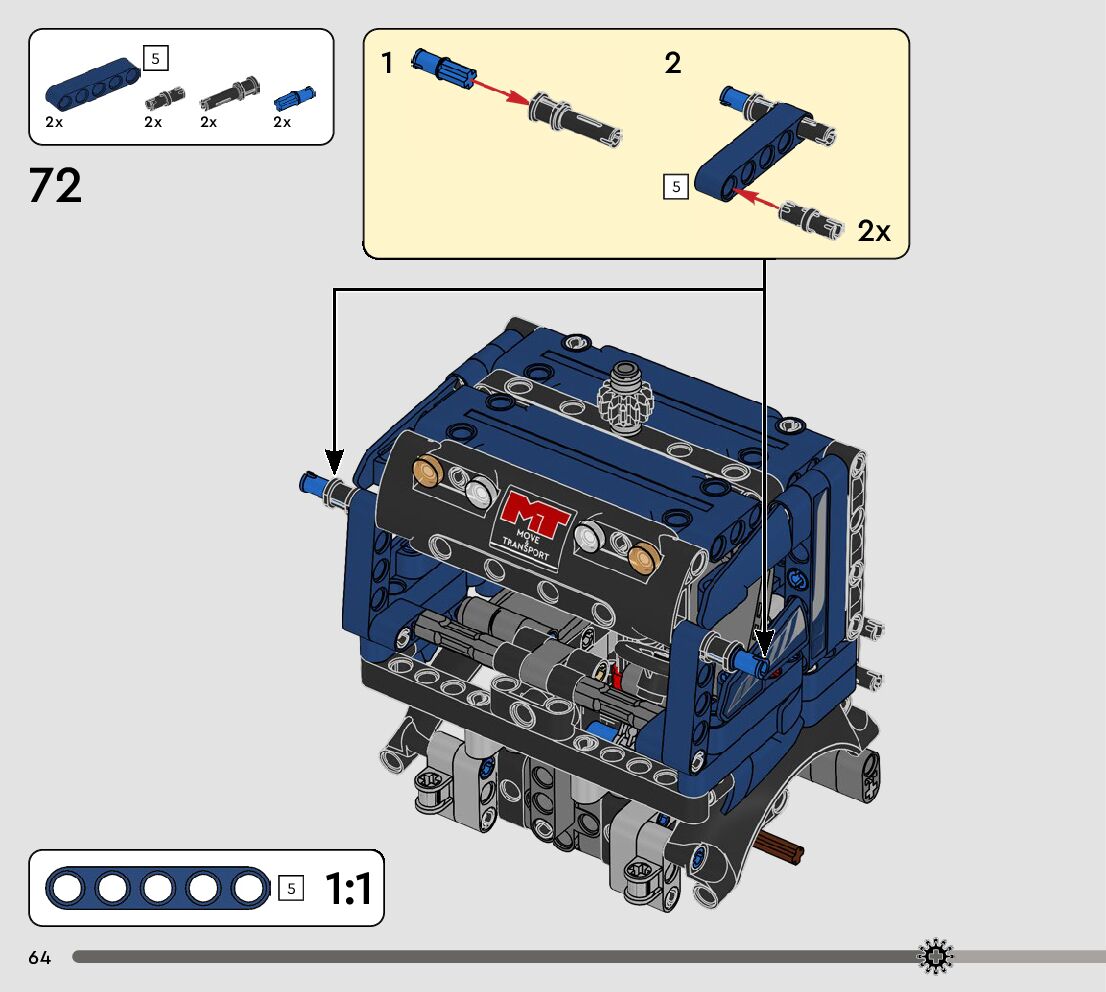 5
2x 2x 2x 2x

72

1

2

5

2x

MT
MOVE
&
TRANSPORT

5 1:1

64