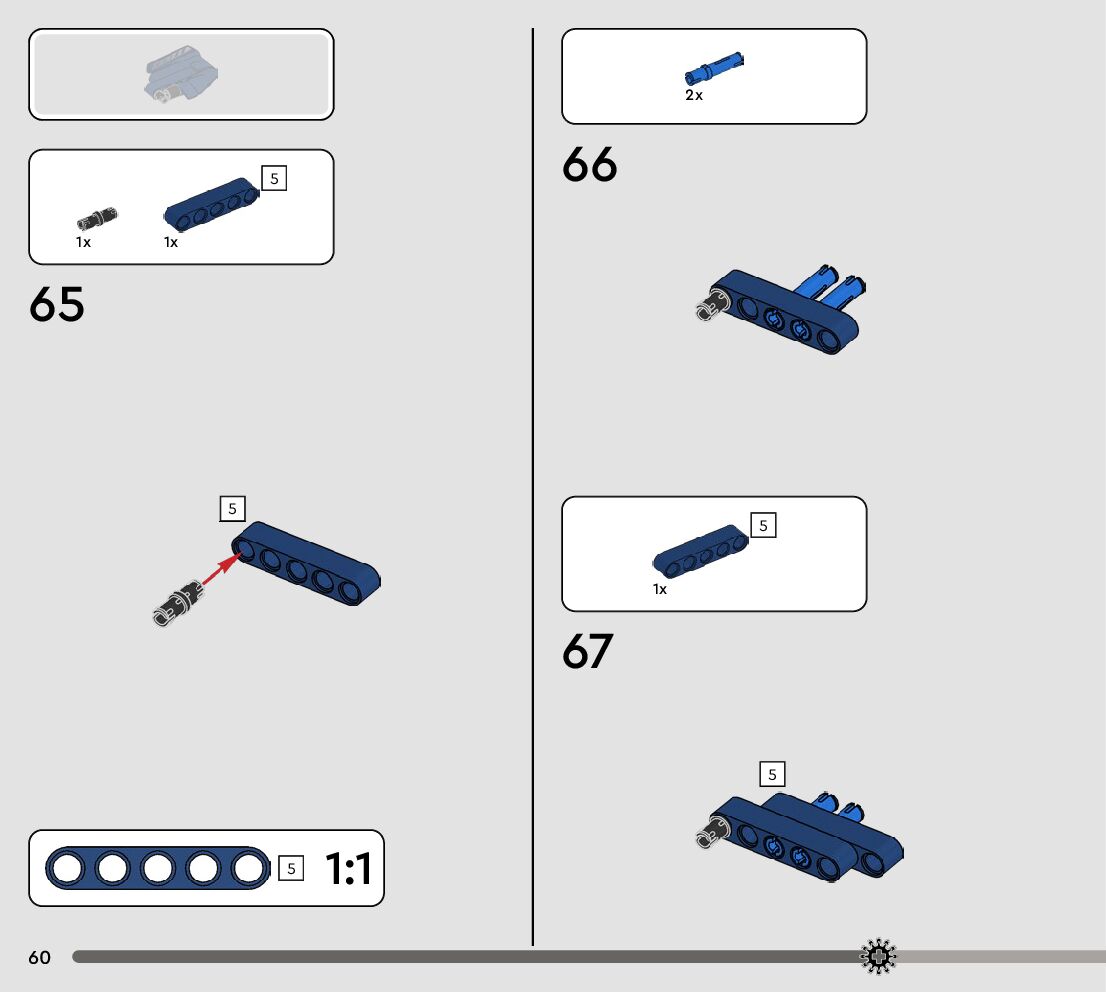 5

1x

1x

65

5

5

1:1

2x

66

5

1x

67

5

60