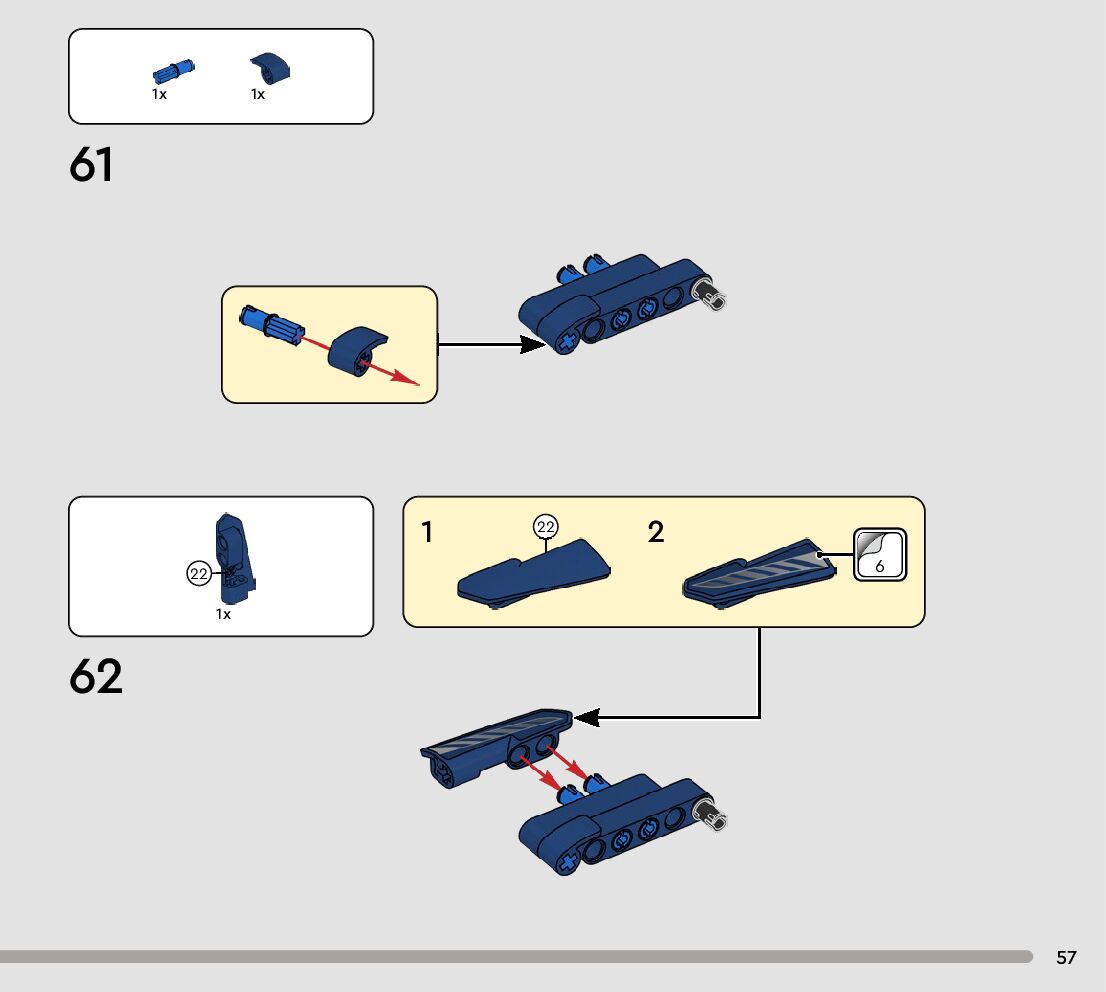 1x 1x

61

22
1x

62

1 22

2

6

57