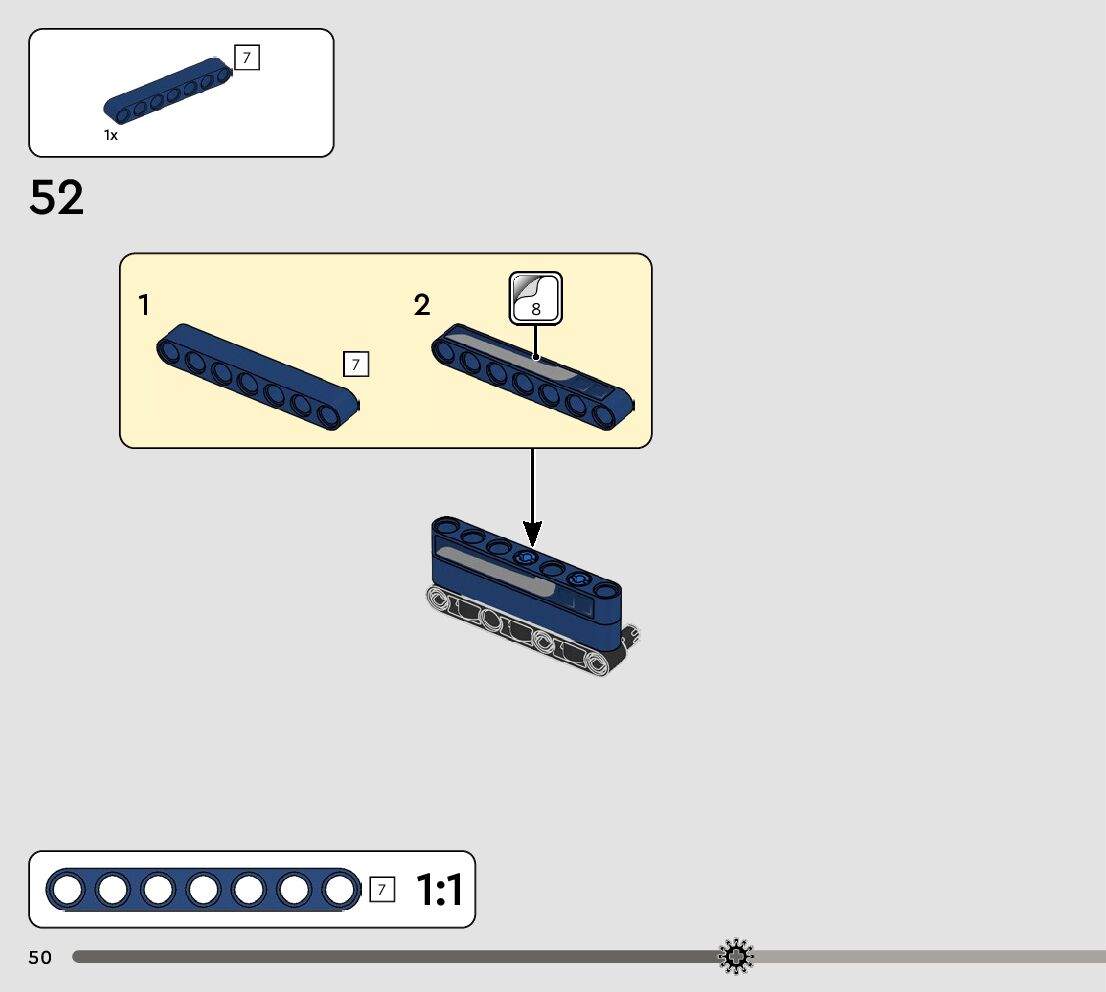 7
1x

52

1
7

2
8

7 1:1

50