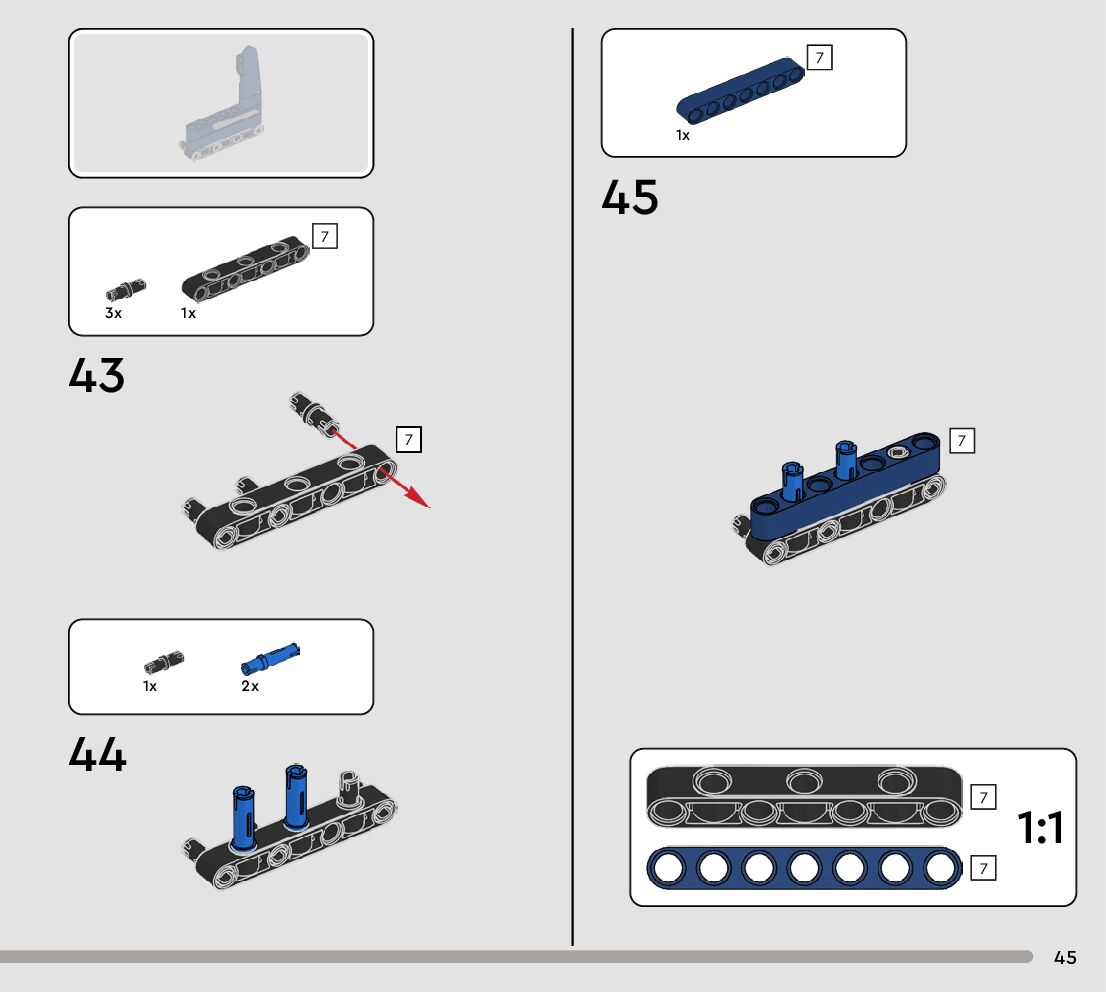 7

3x 1x

43

7

1x 2x

44

7

1x

45

7

7

7

1:1

45