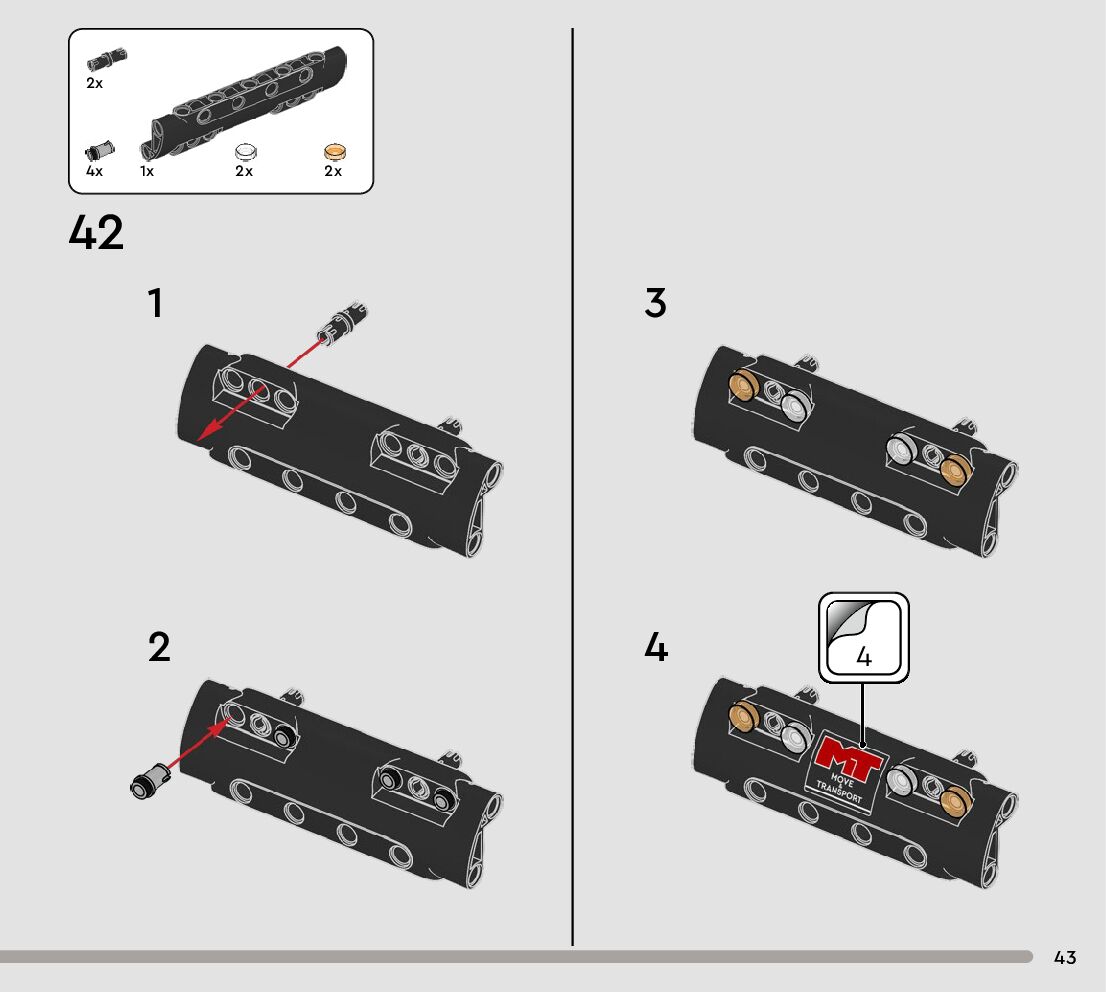 2x

4x
1x
2x
2x

42

1

2

3

4

4

MT
MOVE & TRANSPORT

43