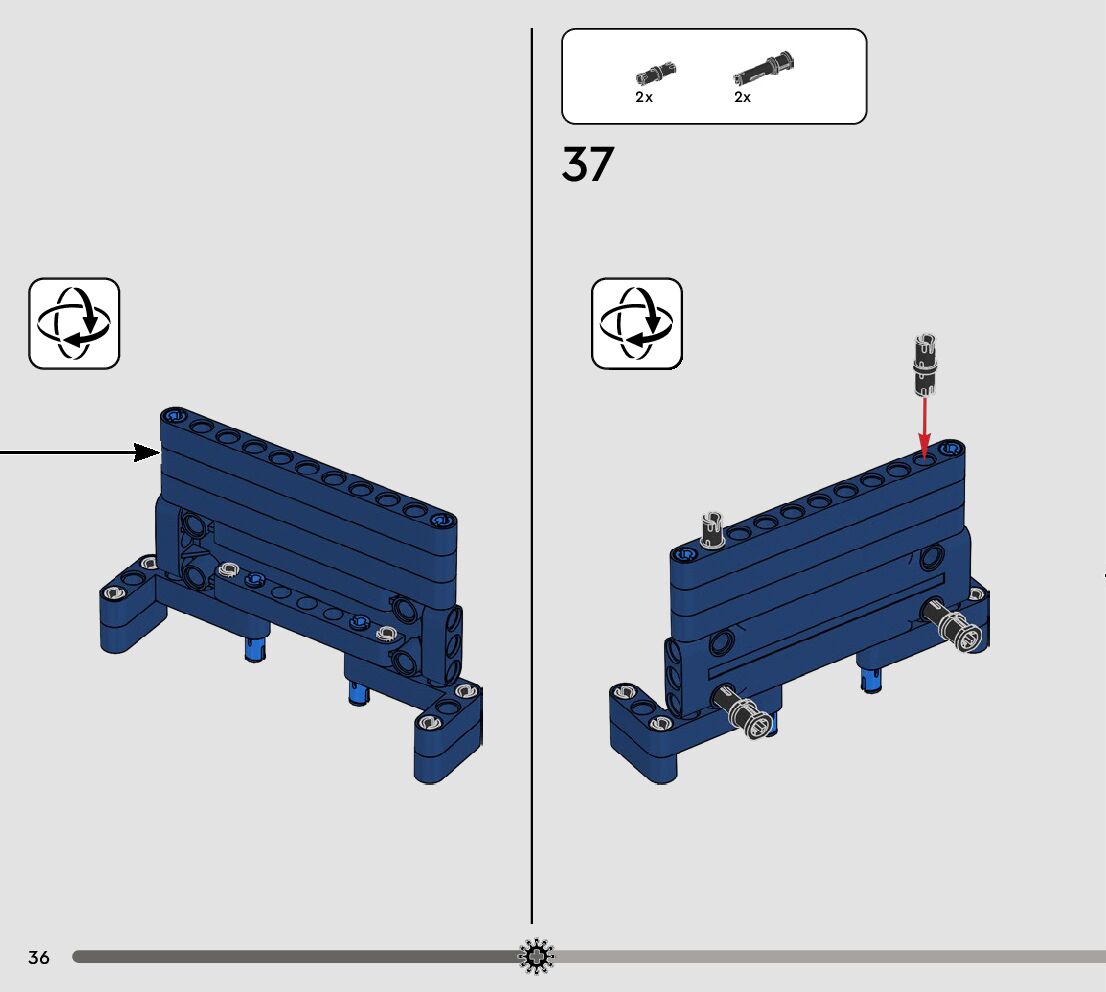 2x 2x

37

36