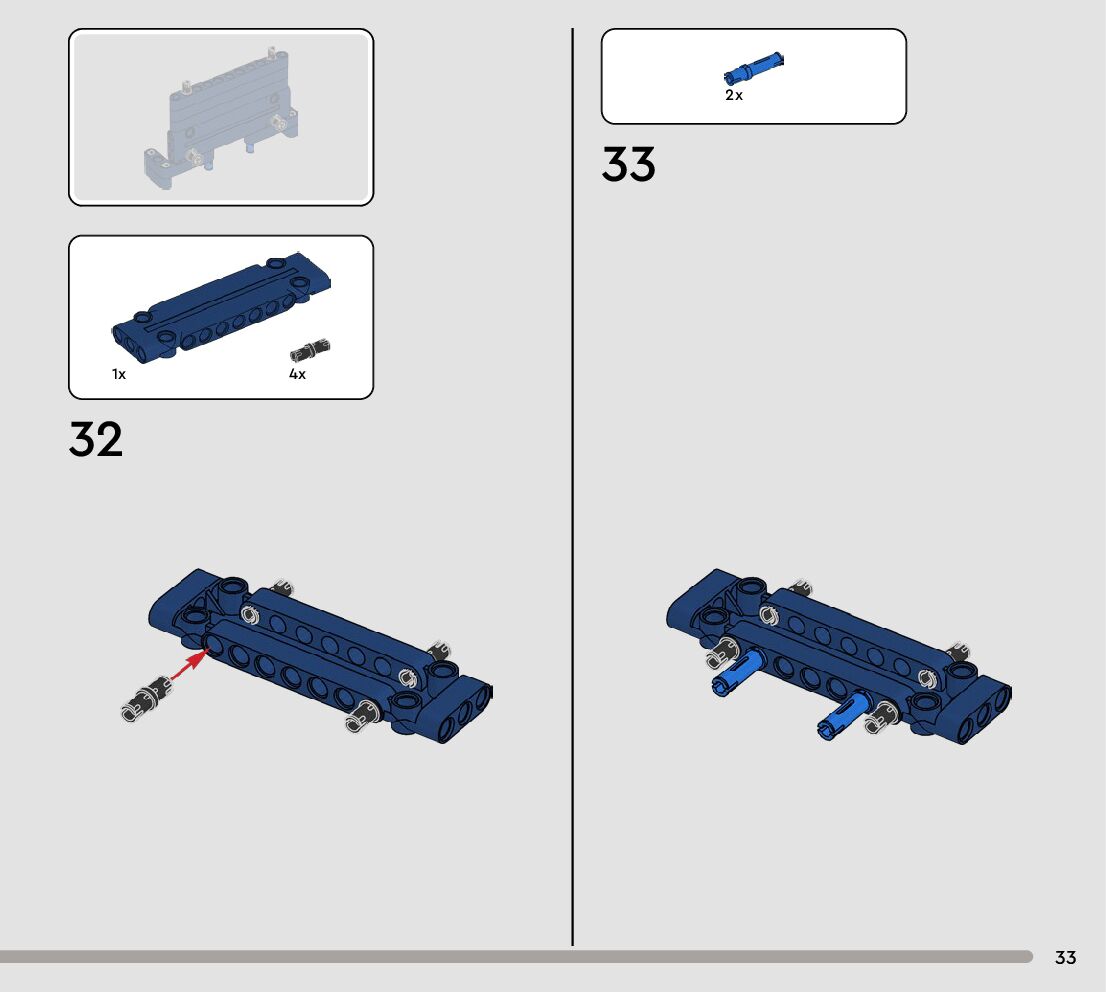 1x

4x

32

2x

33

33