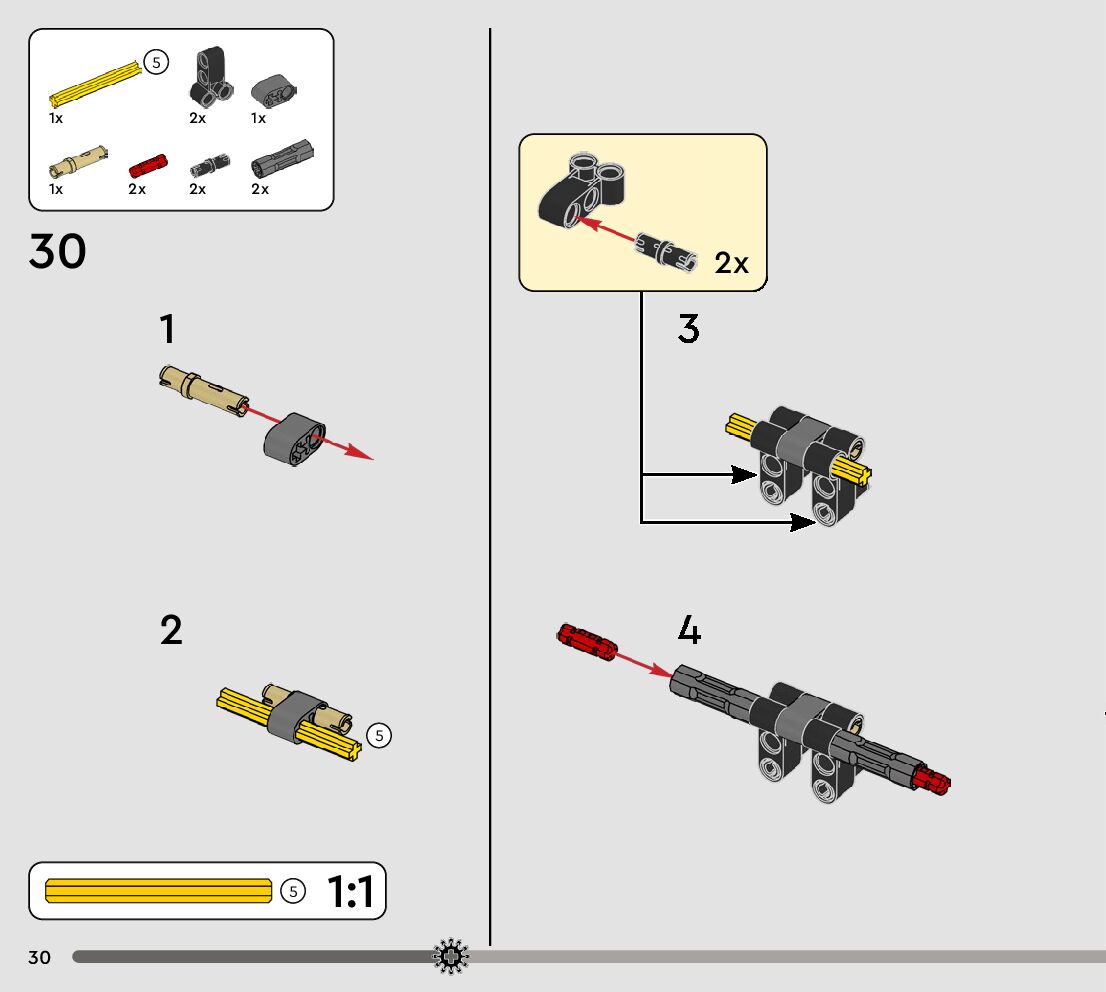 5
1x
2x
1x
1x
2x
2x
2x

30

1

2

5

5
1:1

2x

3

4

30