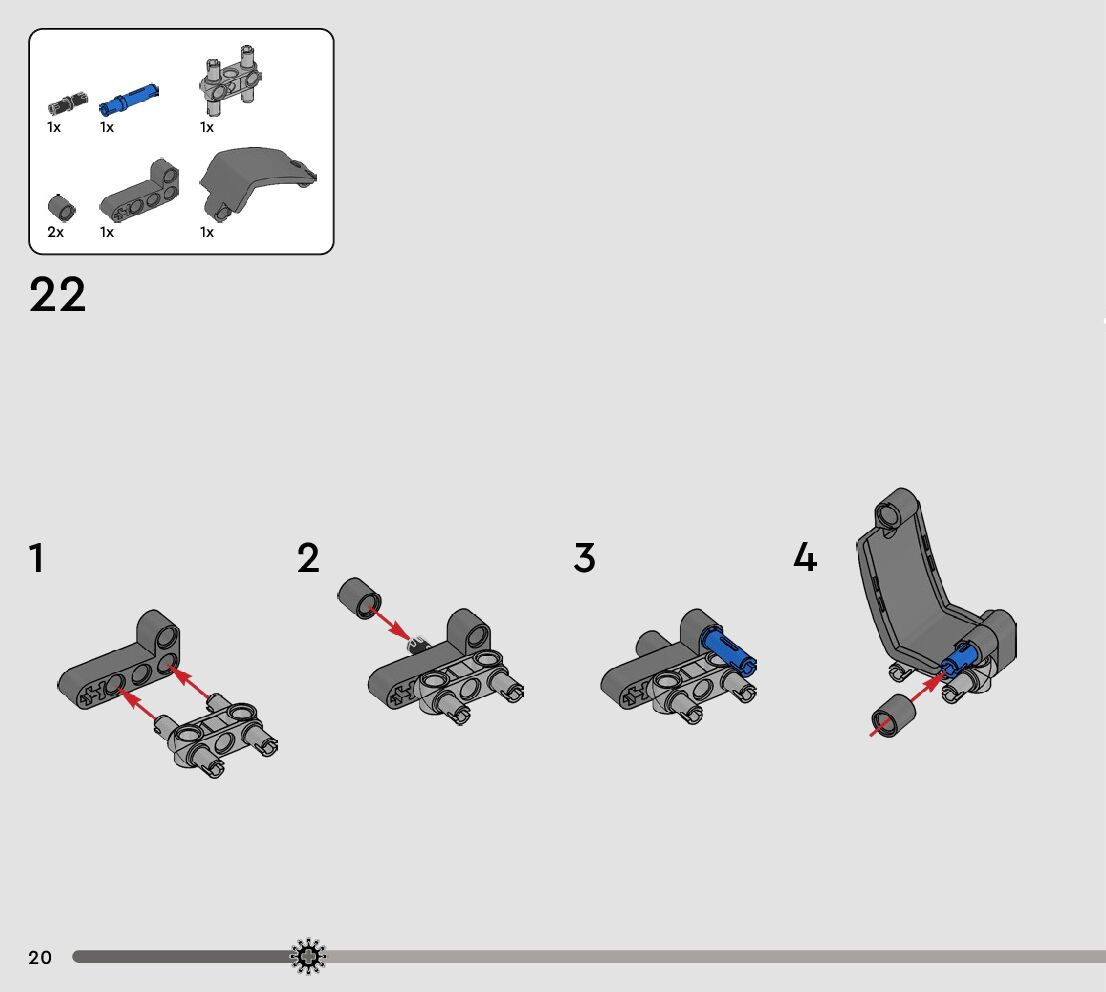 1x
1x
1x
2x
1x
1x

22

1
2
3
4

20