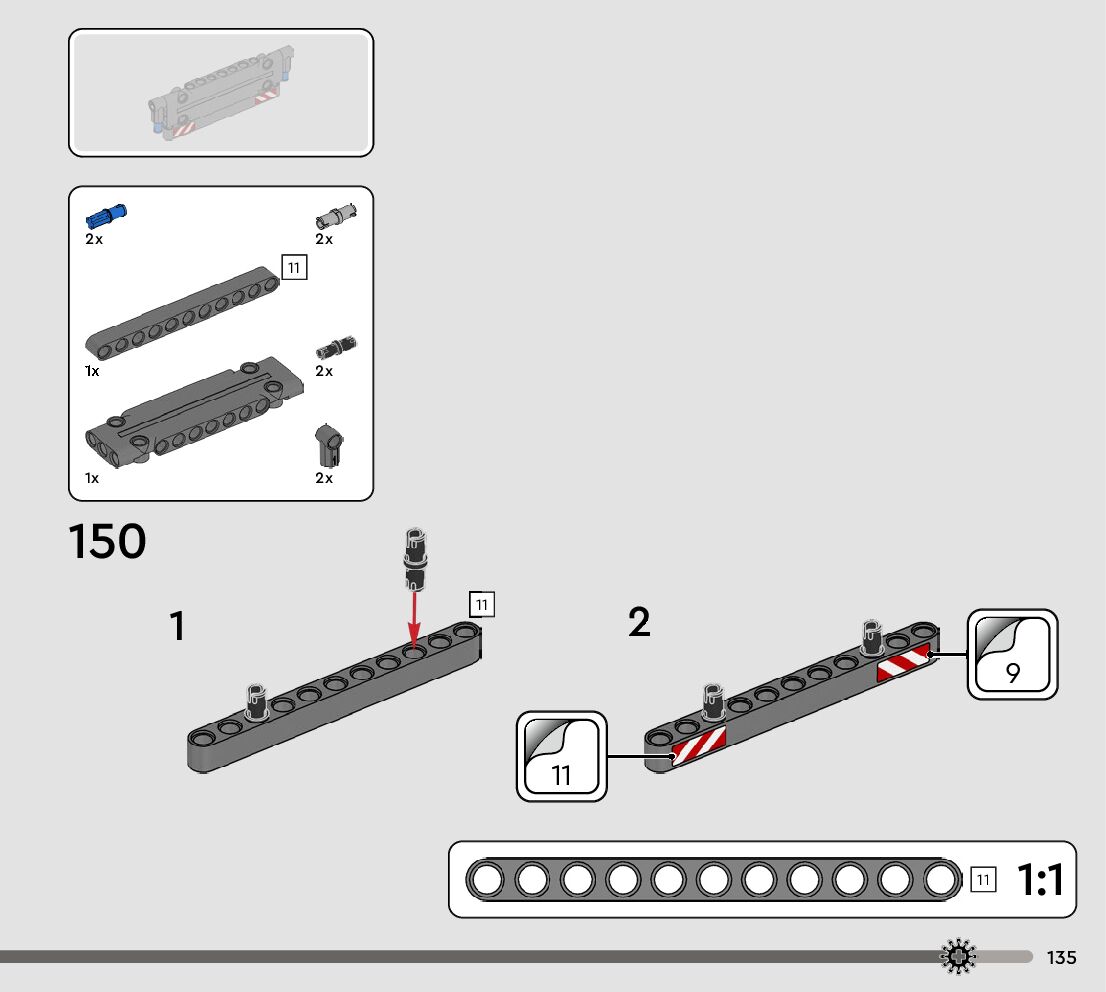 2x
2x
11
1x
2x
1x
2x

150

1
11

2
9
11

11 1:1

135