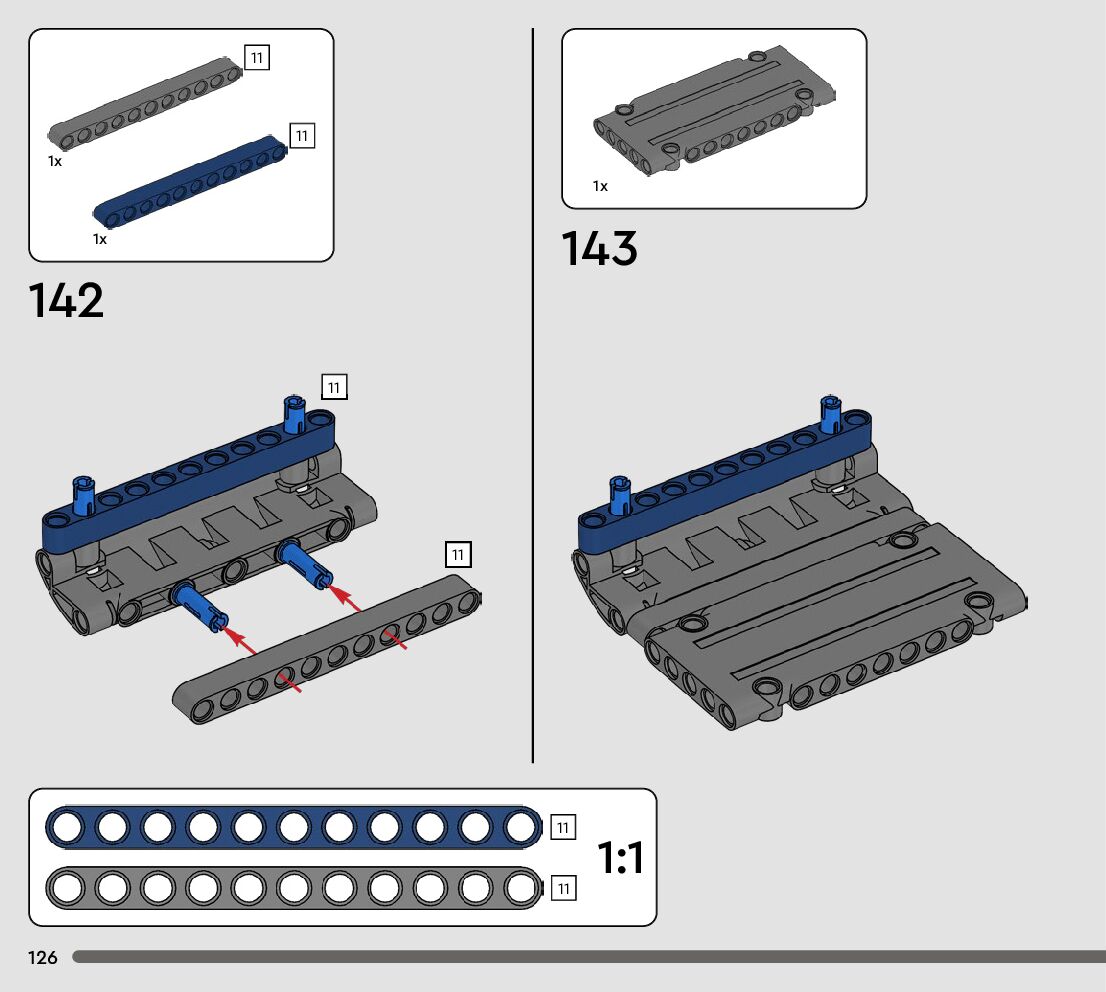 11
1x
11
1x
142
11
11
1x
143
11
11
1:1
126