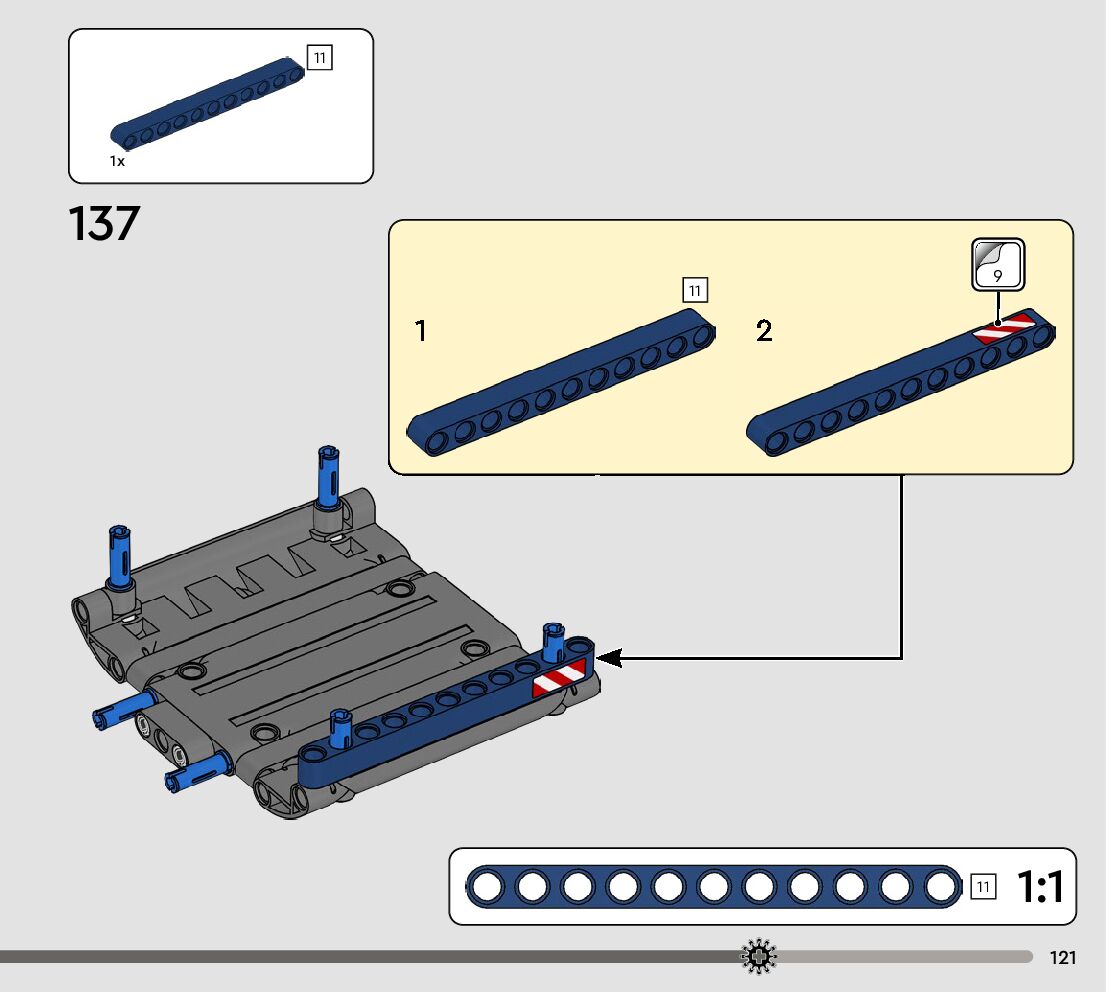 11
1x

137

1
11
2
9

11 1:1

121