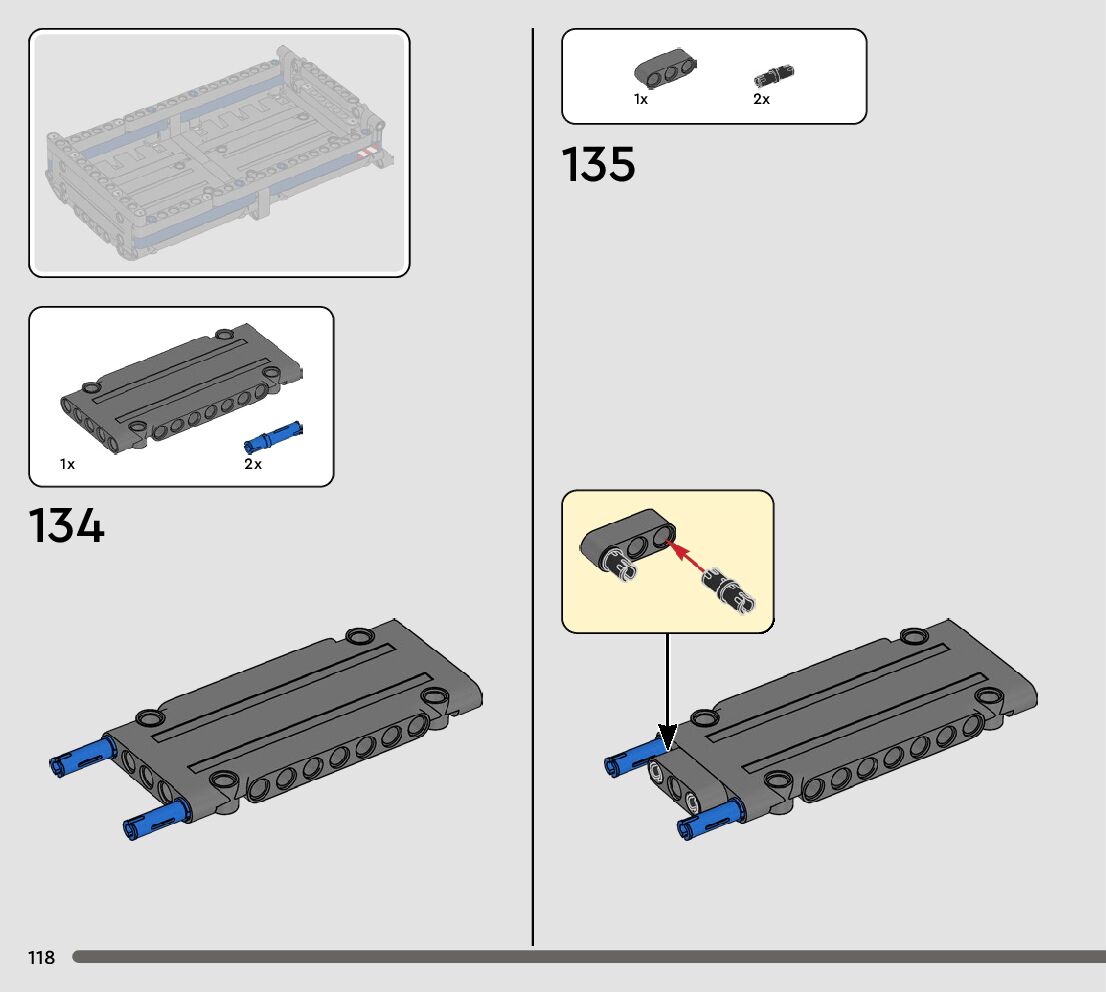 1x
2x

134

1x
2x

135

118