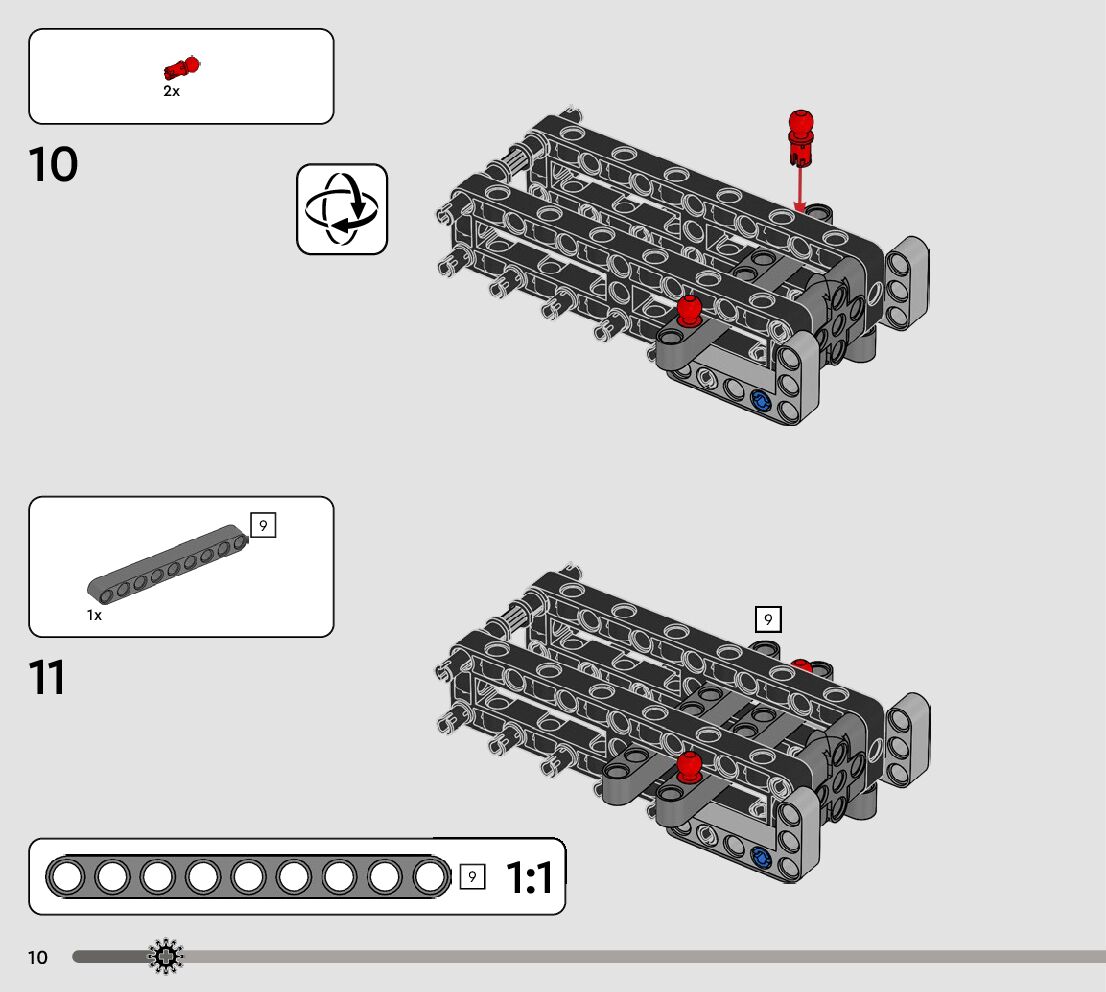 2x

10

9

1x

11

9

9 1:1

10