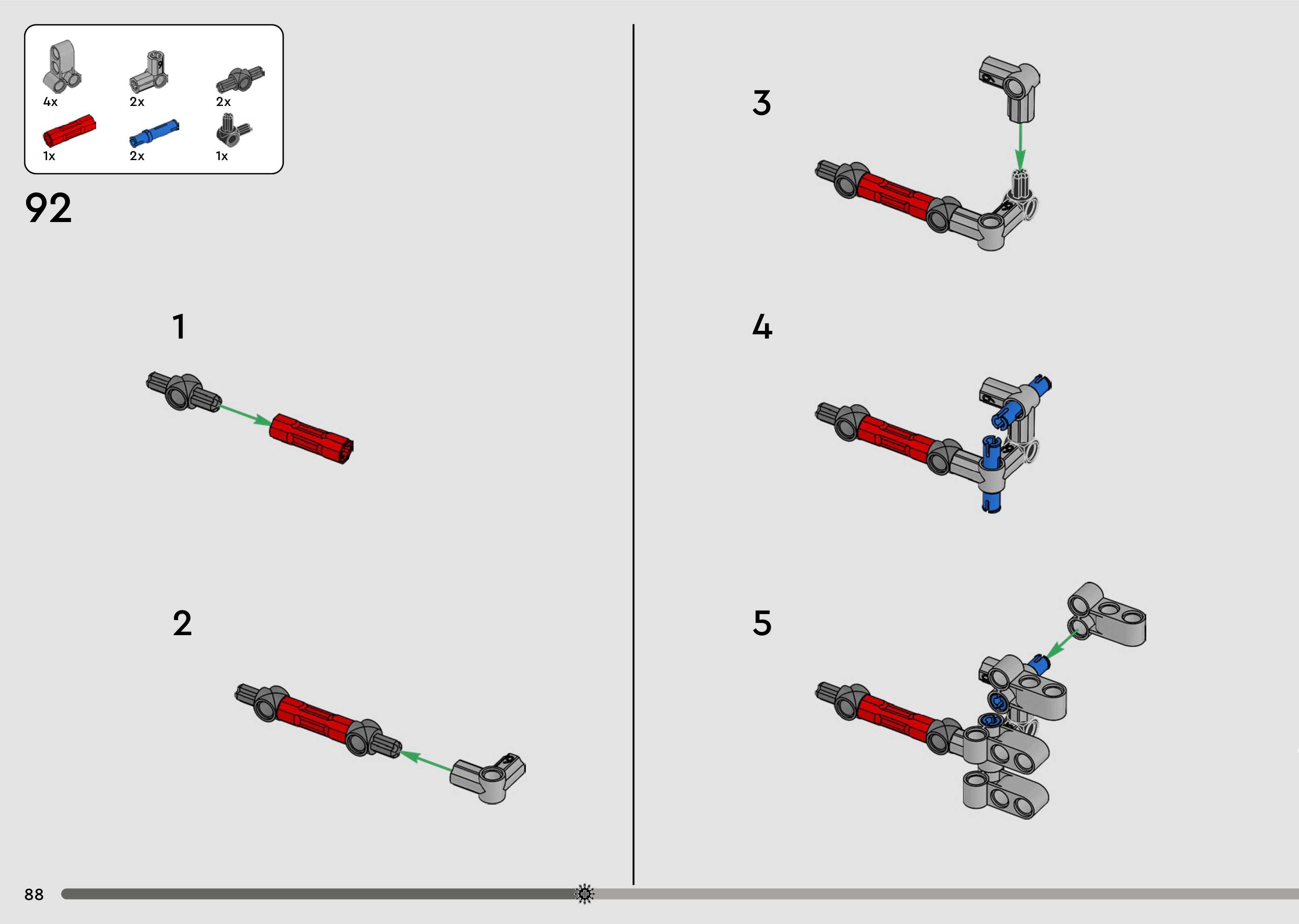 4x
2x
2x
1x
2x
1x

92

1

2

3

4

5

88