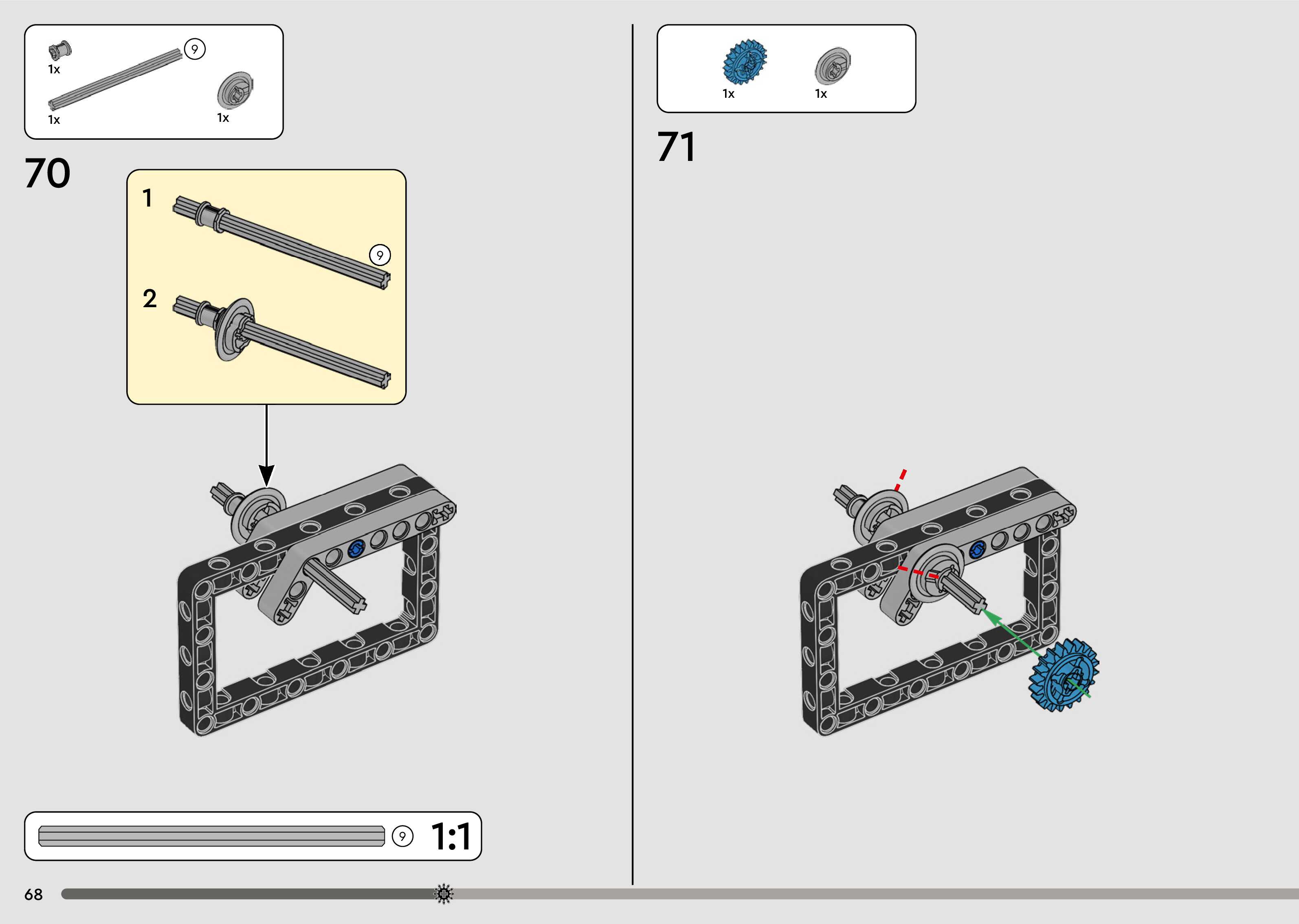 1x
9
1x
1x

70

1
9
2

9
1:1

68

1x
1x

71