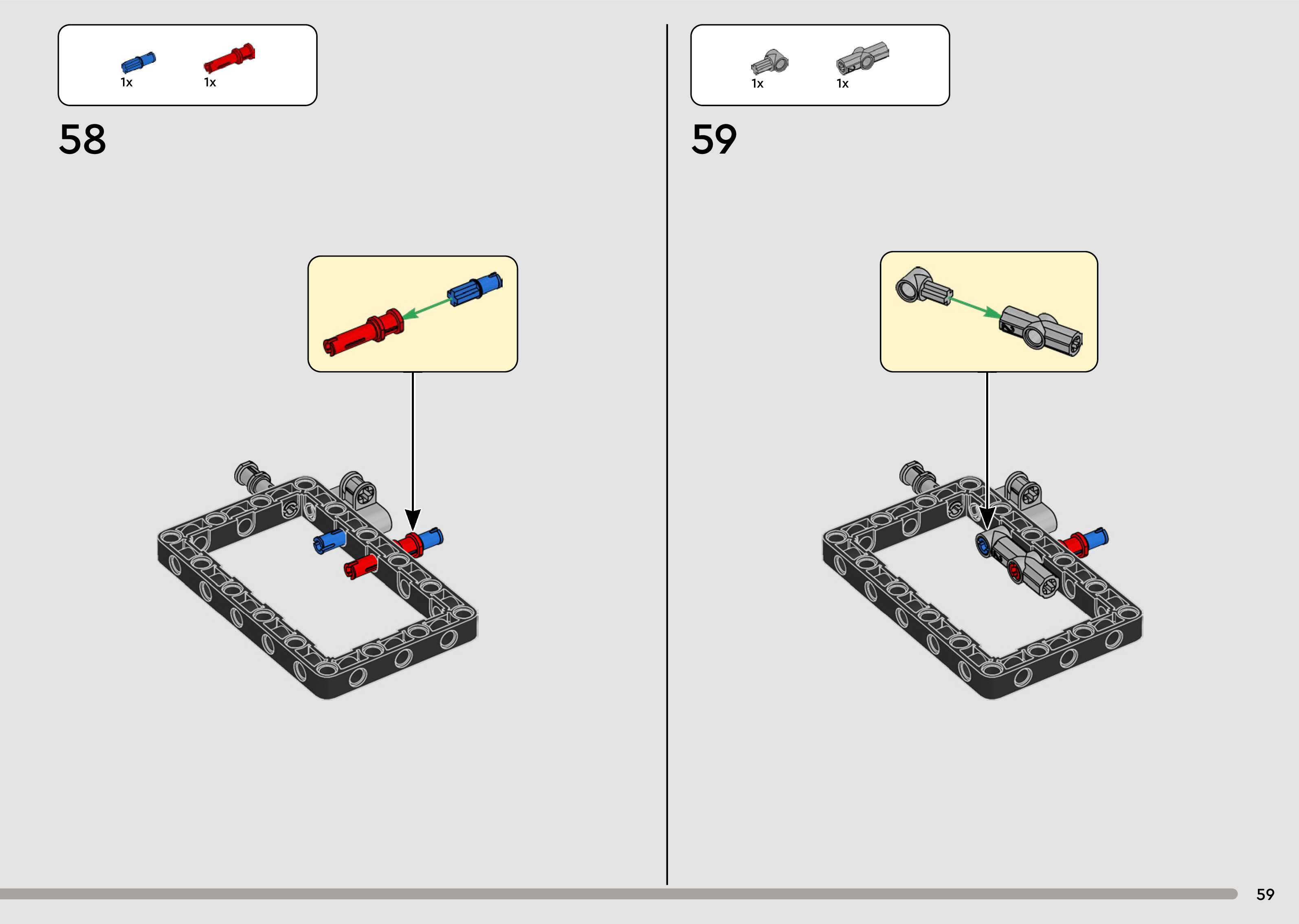 1x 1x

58

1x 1x

59

59