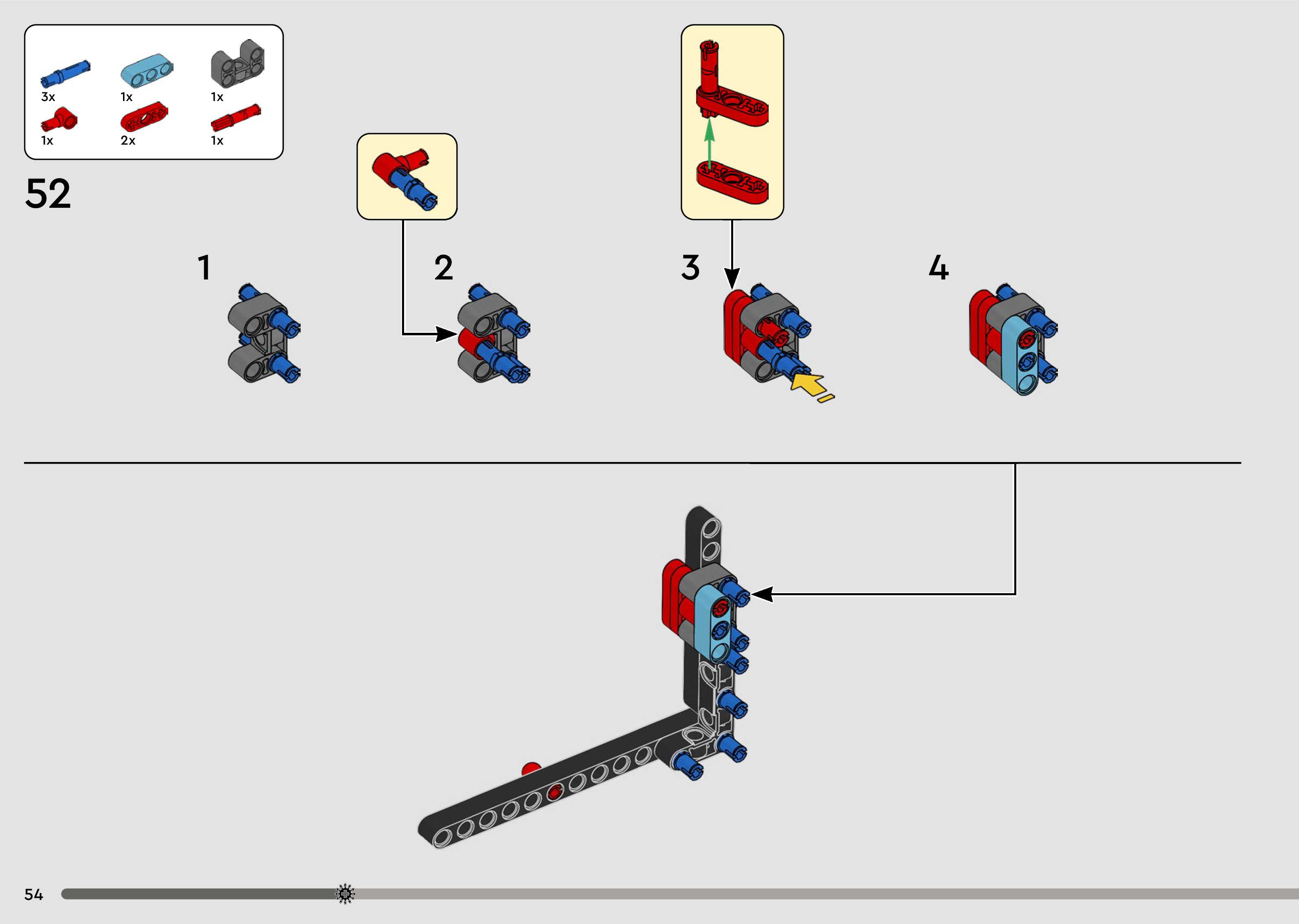 3x
1x
1x
1x
2x
1x

52

1

2

3

4

54